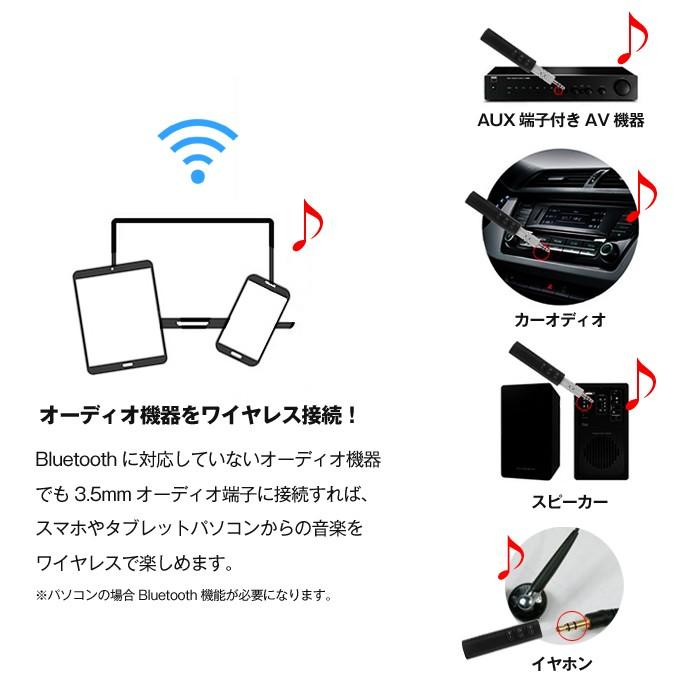 オーディオ機器をワイヤレス接続！

Bluetooth に対応していないオーディオ機器でも 3.5mm オーディオ端子に接続すれば、スマホやタブレットパソコンからの音楽をワイヤレスで楽しめます。

※パソコンの場合 Bluetooth 機能が必要になります。

AUX 端子付き AV 機器

カーオディオ

スピーカー

イヤホン