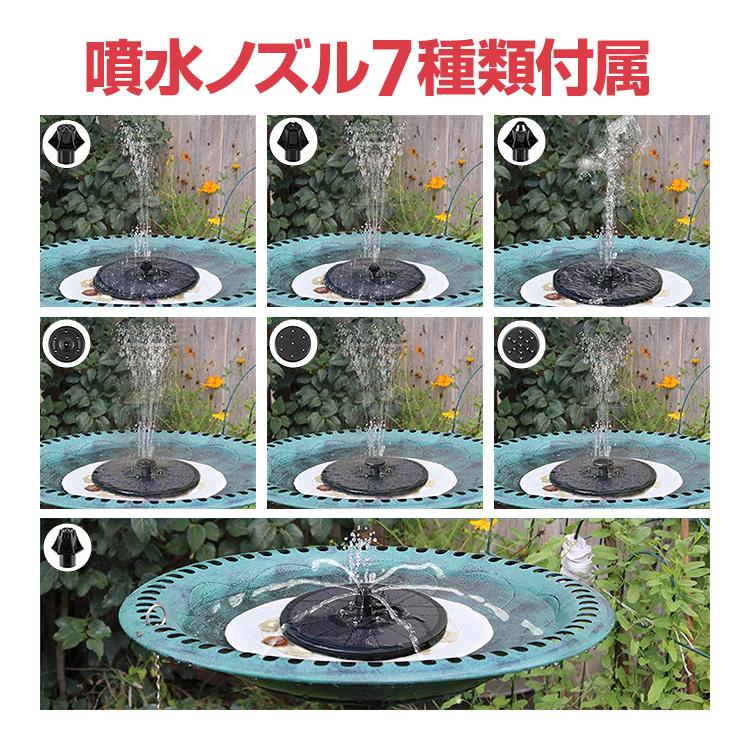 噴水ノズル7種類付属