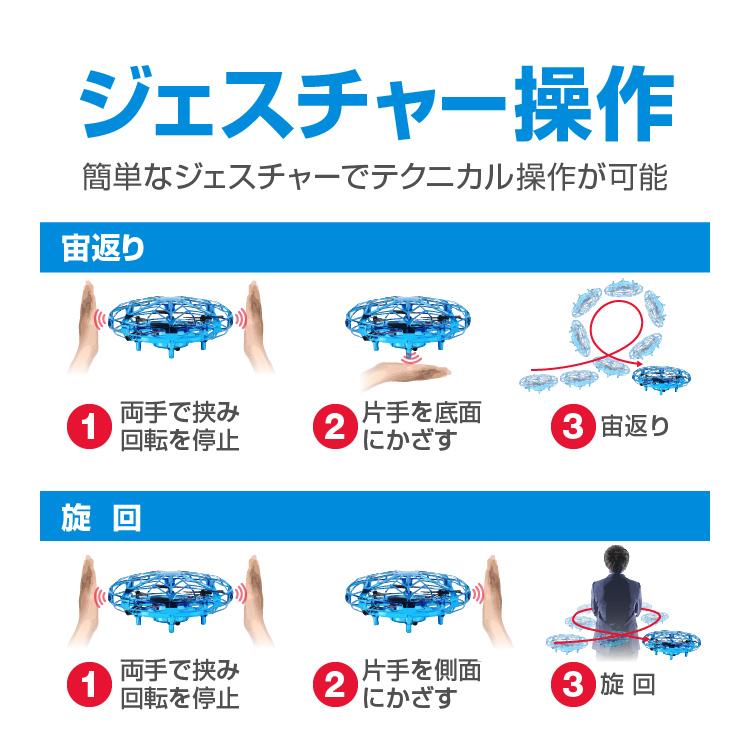 ジェスチャー操作

簡単なジェスチャーでテクニカル操作が可能

宙返り

1 両手で挟み回転を停止

2 片手を底面にかざす

3 宙返り

旋 回

1 両手で挟み回転を停止

2 片手を側面にかざす

3 旋 回