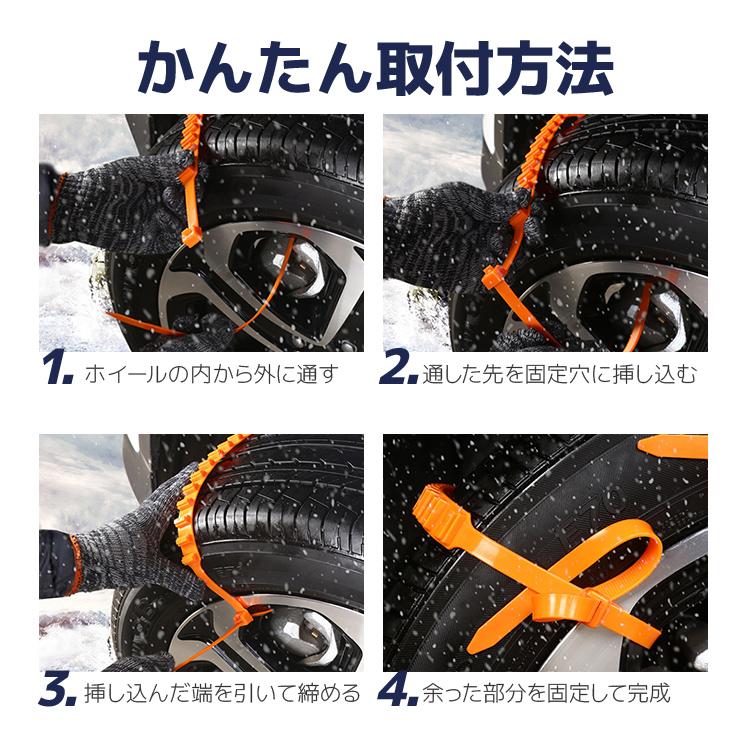 かんたん取付方法

1. ホイールの内から外に通す

2. 通した先を固定穴に挿し込む

3. 挿し込んだ端を引いて締める

4. 余った部分を固定して完成