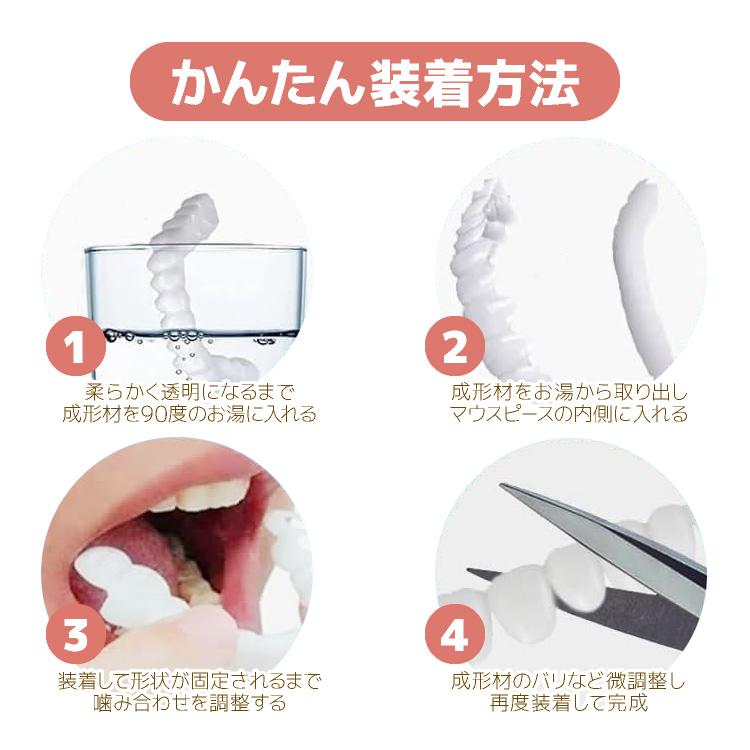 かんたん装着方法

1
柔らかく透明になるまで
成形材を90度のお湯に入れる

2
成形材をお湯から取り出し
マウスピースの内側に入れる

3
装着して形状が固定されるまで
噛み合わせを調整する

4
成形材のバリなど微調整し
再度装着して完成