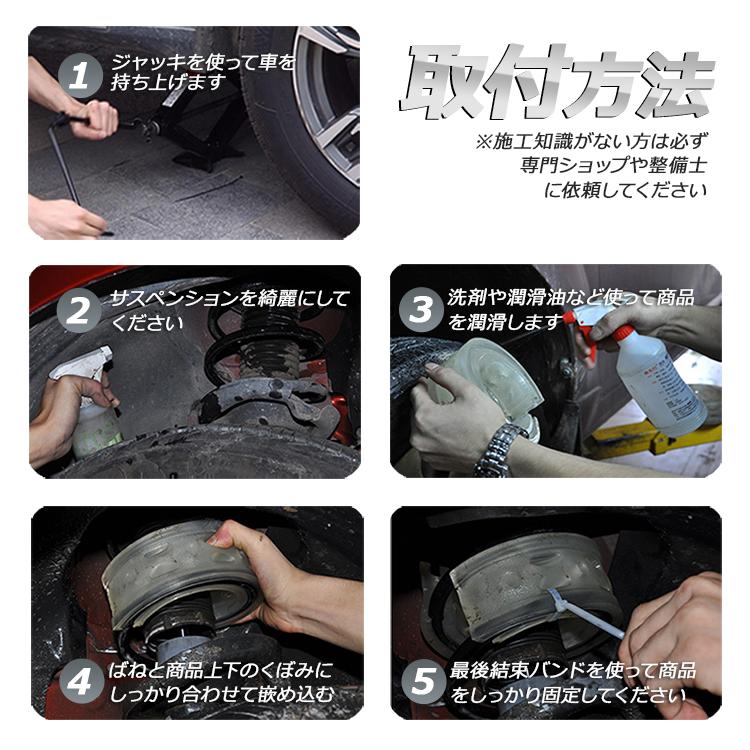 1 ジャッキを使って車を持ち上げます

取付方法

※施工知識がない方は必ず専門ショップや整備士に依頼してください

2 サスペンションを綺麗にしてください

3 洗剤や潤滑油など使って商品を潤滑します

4 ばねと商品上下のくぼみにしっかり合わせて嵌め込む

5 最後結束バンドを使って商品をしっかり固定してください