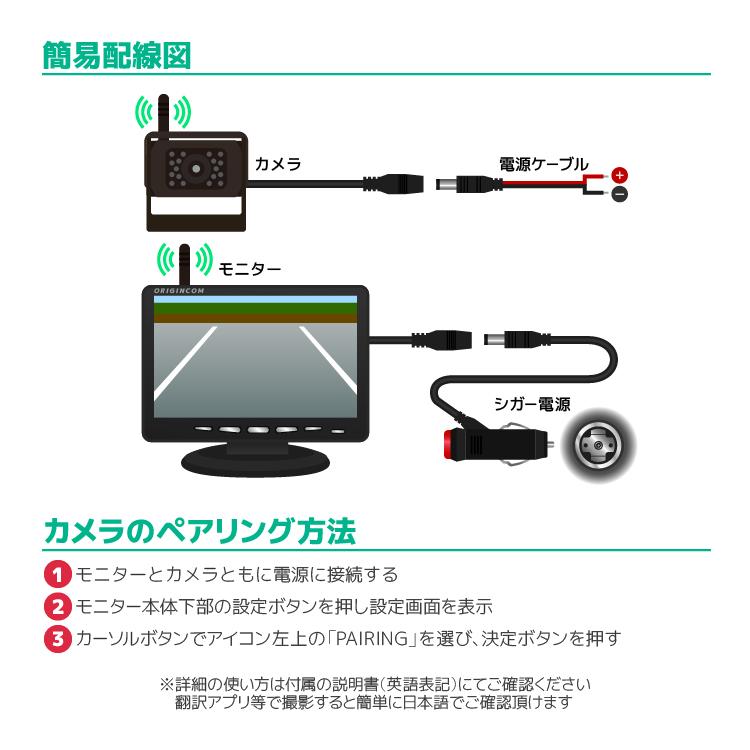 簡易配線図

カメラ

電源ケーブル

+

−

モニター

ORIGINCOM

シガー電源

カメラのペアリング方法

1 モニターとカメラともに電源に接続する

2 モニター本体下部の設定ボタンを押し設定画面を表示

3 カーソルボタンでアイコン左上の「PAIRING」を選び、決定ボタンを押す

※詳細の使い方は付属の説明書(英語表記)にてご確認ください
翻訳アプリ等で撮影すると簡単に日本語でご確認頂けます