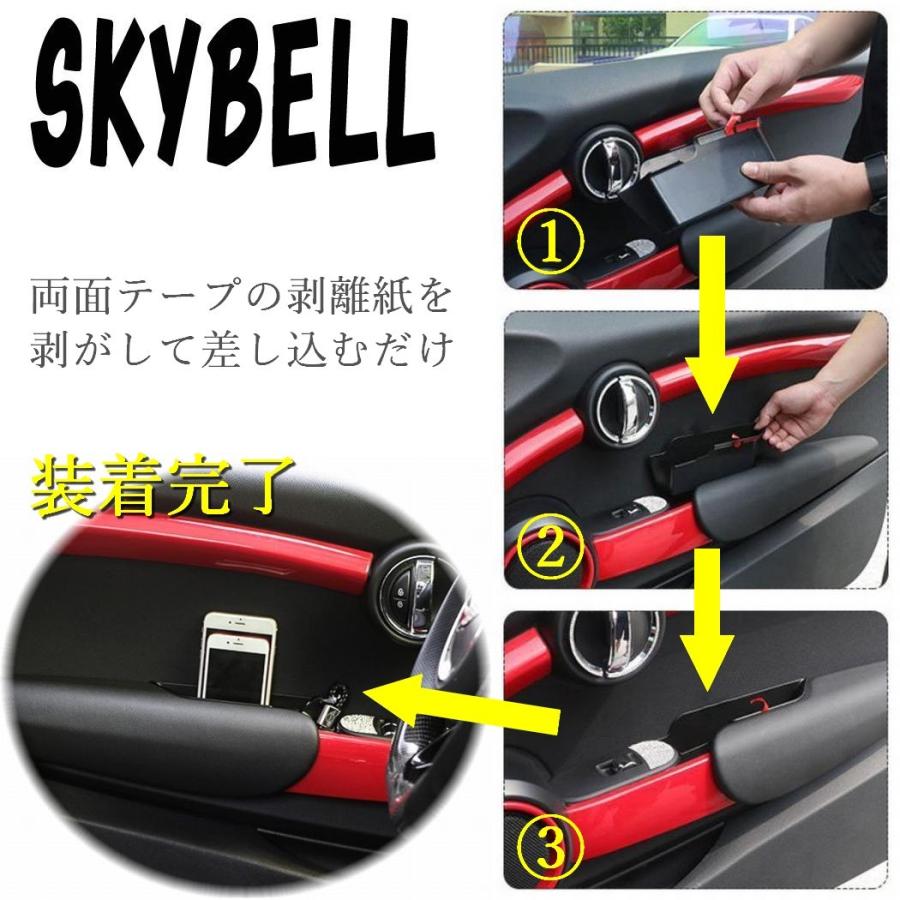 SKYBELL

両面テープの剥離紙を剥がして差し込むだけ

装着完了

①

②

③