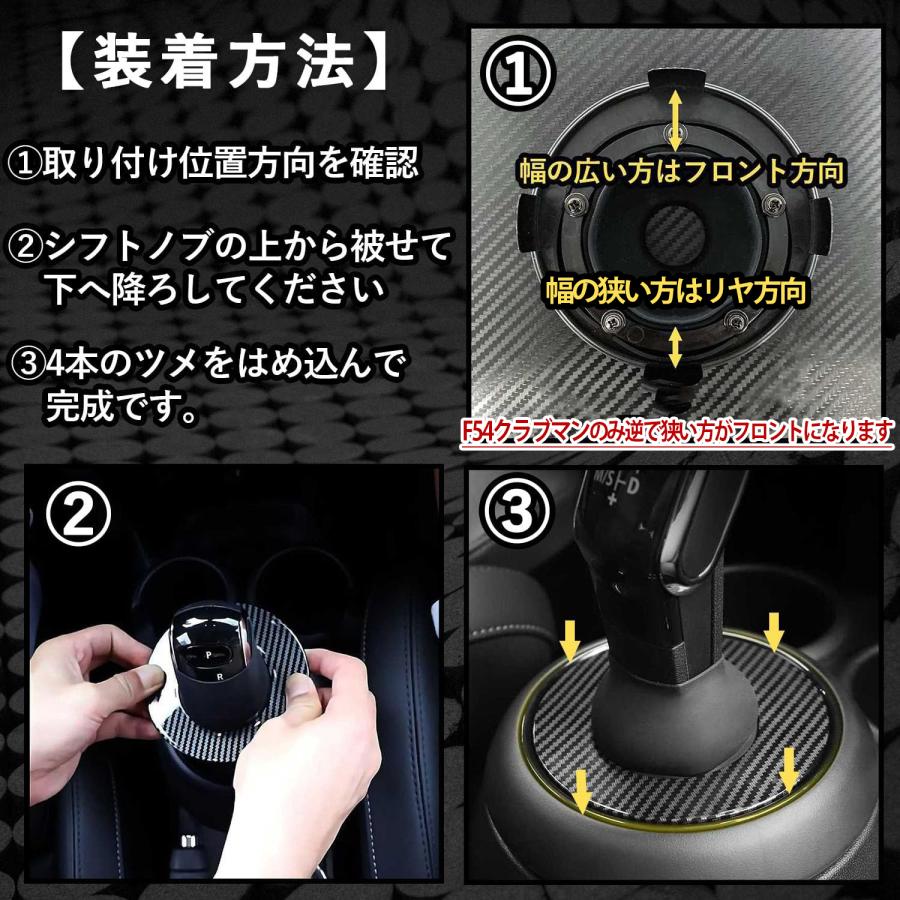 【装着方法】

①取り付け位置方向を確認

②シフトノブの上から被せて下へ降ろしてください

③4本のツメをはめ込んで完成です。

①

幅の広い方はフロント方向

幅の狭い方はリヤ方向

F54クラブマンのみ逆で狭い方がフロントになります

②

P

R

③

M/S

D

+