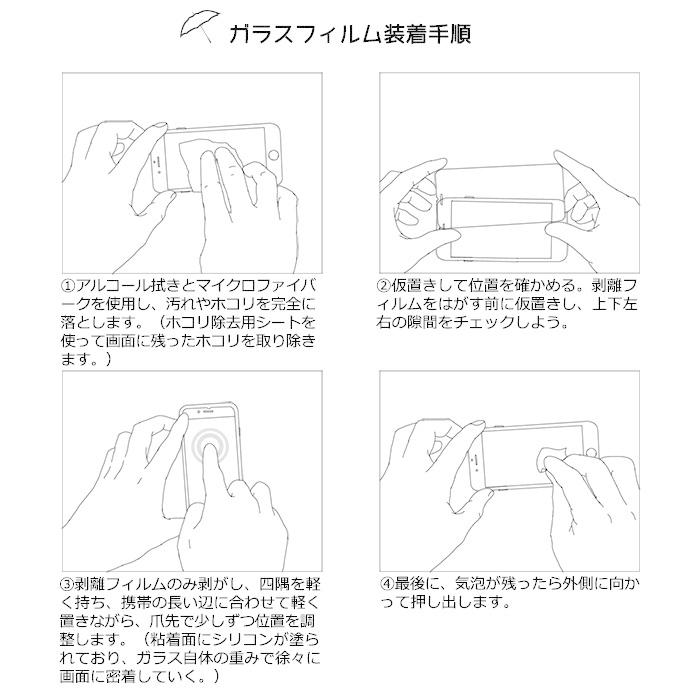 ガラスフィルム装着手順

①アルコール拭きとマイクロファイバークを使用し、汚れやホコリを完全に落とします。（ホコリ除去用シートを使って画面に残ったホコリを取り除きます。）

②仮置きして位置を確かめる。剥離フィルムをはがす前に仮置きし、上下左右の隙間をチェックしよう。

③剥離フィルムのみ剥がし、四隅を軽く持ち、携帯の長い辺に合わせて軽く置きながら、爪先で少しずつ位置を調整します。（粘着面にシリコンが塗られており、ガラス自体の重みで徐々に画面に密着していく。）

④最後に、気泡が残ったら外側に向かって押し出します。