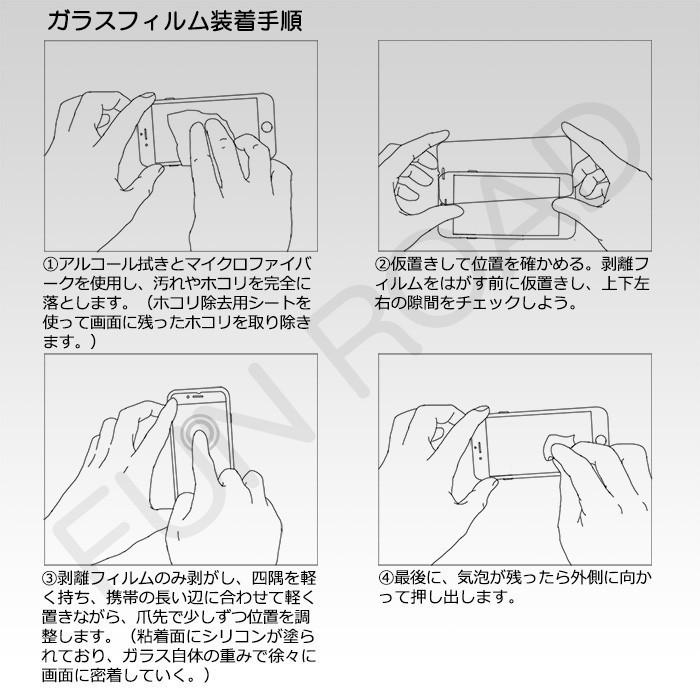 ガラスフィルム装着手順

①アルコール拭きとマイクロファイバークを使用し、汚れやホコリを完全に落とします。（ホコリ除去用シートを使って画面に残ったホコリを取り除きます。）

②仮置きして位置を確かめる。剥離フィルムをはがす前に仮置きし、上下左右の隙間をチェックしよう。

③剥離フィルムのみ剥がし、四隅を軽く持ち、携帯の長い辺に合わせて軽く置きながら、爪先で少しずつ位置を調整します。（粘着面にシリコンが塗られており、ガラス自体の重みで徐々に画面に密着していく。）

④最後に、気泡が残ったら外側に向かって押し出します。

FUN ROAD