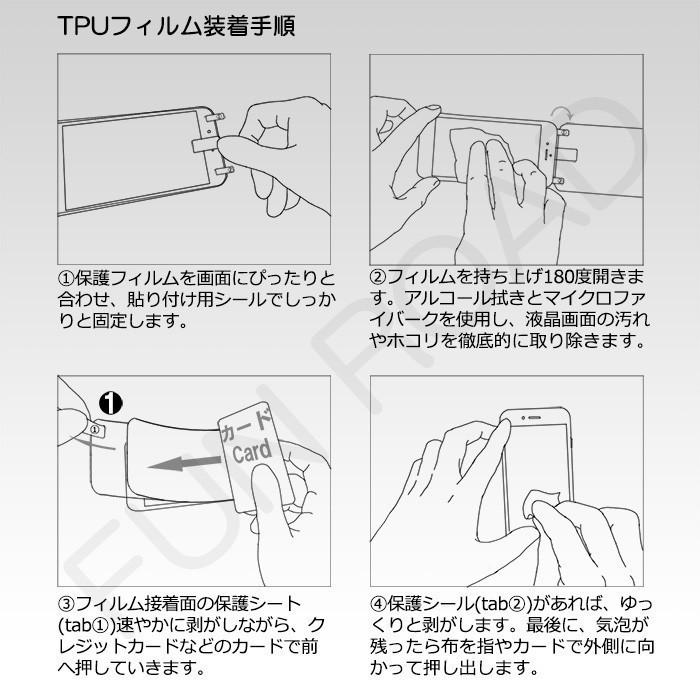 TPUフィルム装着手順

①保護フィルムを画面にぴったりと合わせ、貼り付け用シールでしっかりと固定します。

②フィルムを持ち上げ180度開きます。アルコール拭きとマイクロファイバークを使用し、液晶画面の汚れやホコリを徹底的に取り除きます。

❶

①

カード
Card

③フィルム接着面の保護シート(tab①)速やかに剥がしながら、クレジットカードなどのカードで前へ押していきます。

④保護シール(tab②)があれば、ゆっくりと剥がします。最後に、気泡が残ったら布を指やカードで外側に向かって押し出します。

FUN ROAD