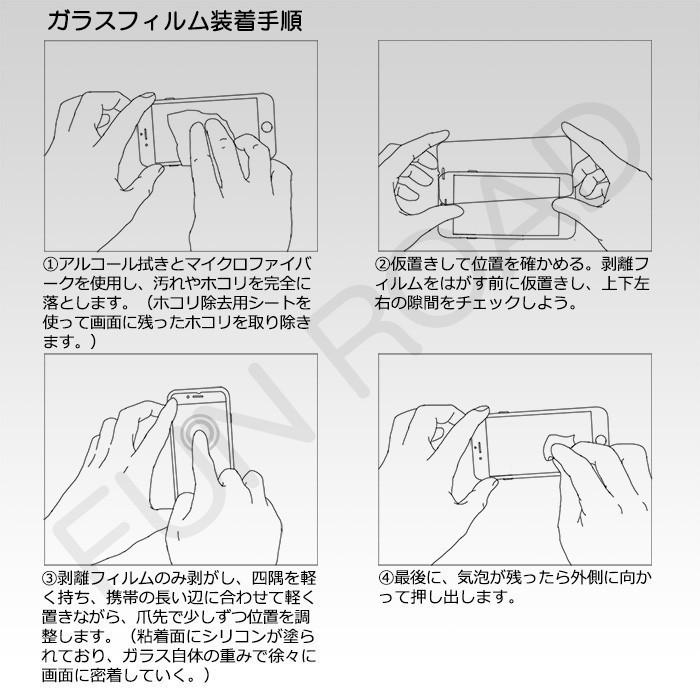 ガラスフィルム装着手順

①アルコール拭きとマイクロファイバークを使用し、汚れやホコリを完全に落とします。（ホコリ除去用シートを使って画面に残ったホコリを取り除きます。）

②仮置きして位置を確かめる。剥離フィルムをはがす前に仮置きし、上下左右の隙間をチェックしよう。

③剥離フィルムのみ剥がし、四隅を軽く持ち、携帯の長い辺に合わせて軽く置きながら、爪先で少しずつ位置を調整します。（粘着面にシリコンが塗られており、ガラス自体の重みで徐々に画面に密着していく。）

④最後に、気泡が残ったら外側に向かって押し出します。

FUN ROAD