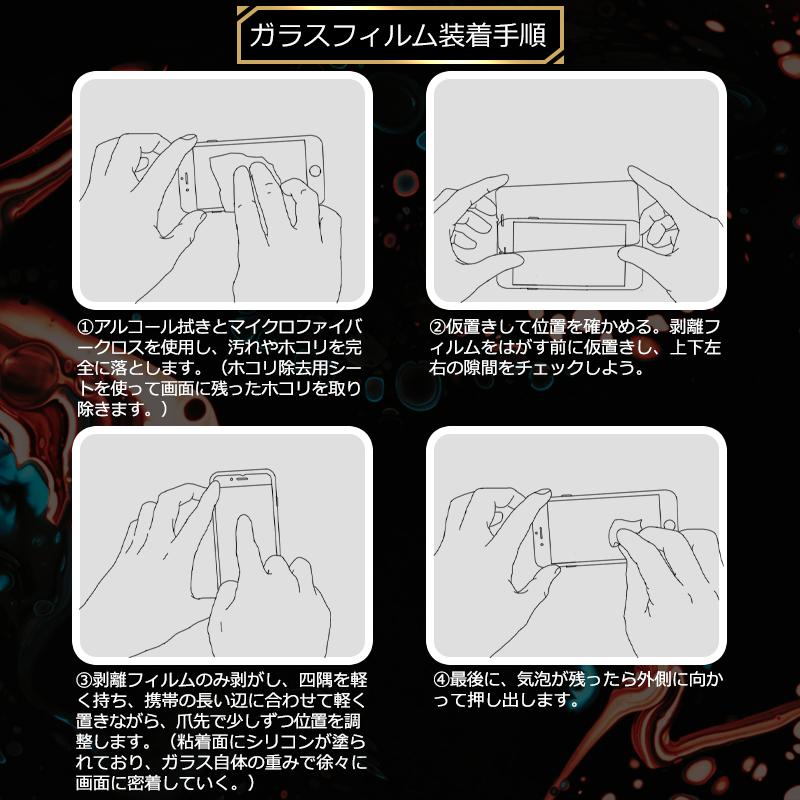 ガラスフィルム装着手順

①アルコール拭きとマイクロファイバークロスを使用し、汚れやホコリを完全に落とします。（ホコリ除去用シートを使って画面に残ったホコリを取り除きます。）

②仮置きして位置を確かめる。剥離フィルムをはがす前に仮置きし、上下左右の隙間をチェックしよう。

③剥離フィルムのみ剥がし、四隅を軽く持ち、携帯の長い辺に合わせて軽く置きながら、爪先で少しずつ位置を調整します。（粘着面にシリコンが塗られており、ガラス自体の重みで徐々に画面に密着していく。）

④最後に、気泡が残ったら外側に向かって押し出します。