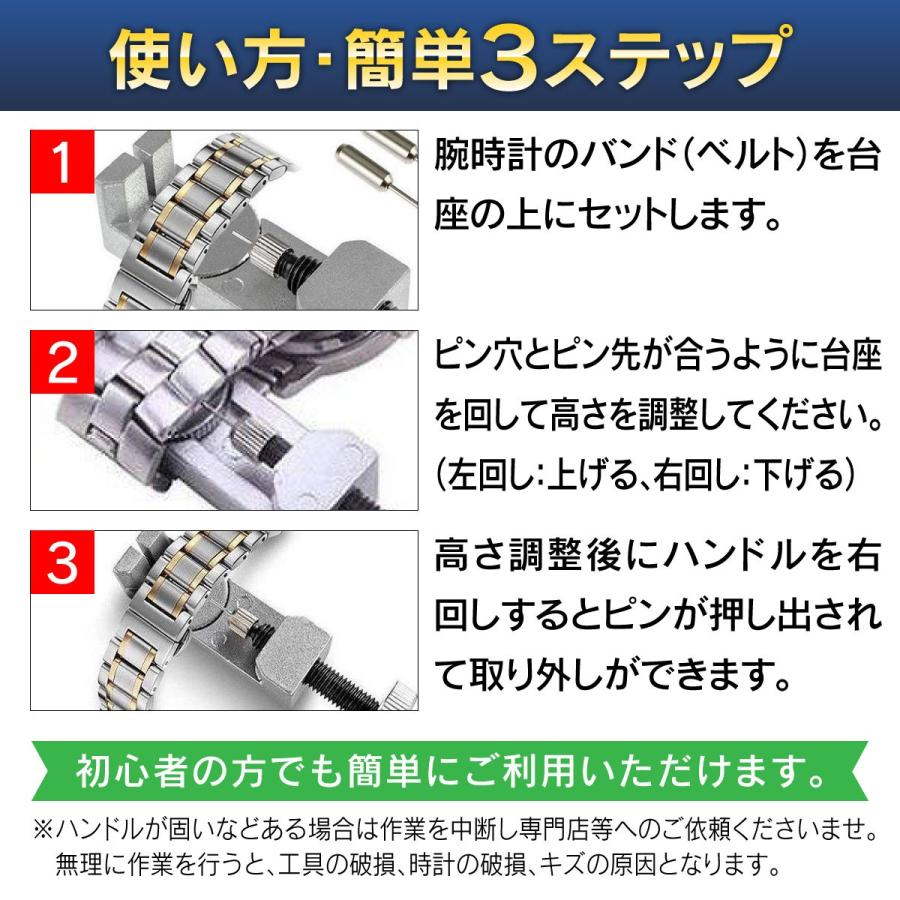 使い方・簡単3ステップ

1

腕時計のバンド(ベルト)を台座の上にセットします。

2

ピン穴とピン先が合うように台座を回して高さを調整してください。(左回し:上げる、右回し:下げる)

3

高さ調整後にハンドルを右回しするとピンが押し出されて取り外しができます。

初心者の方でも簡単にご利用いただけます。

※ハンドルが固いなどある場合は作業を中断し専門店等へのご依頼くださいませ。無理に作業を行うと、工具の破損、時計の破損、キズの原因となります。