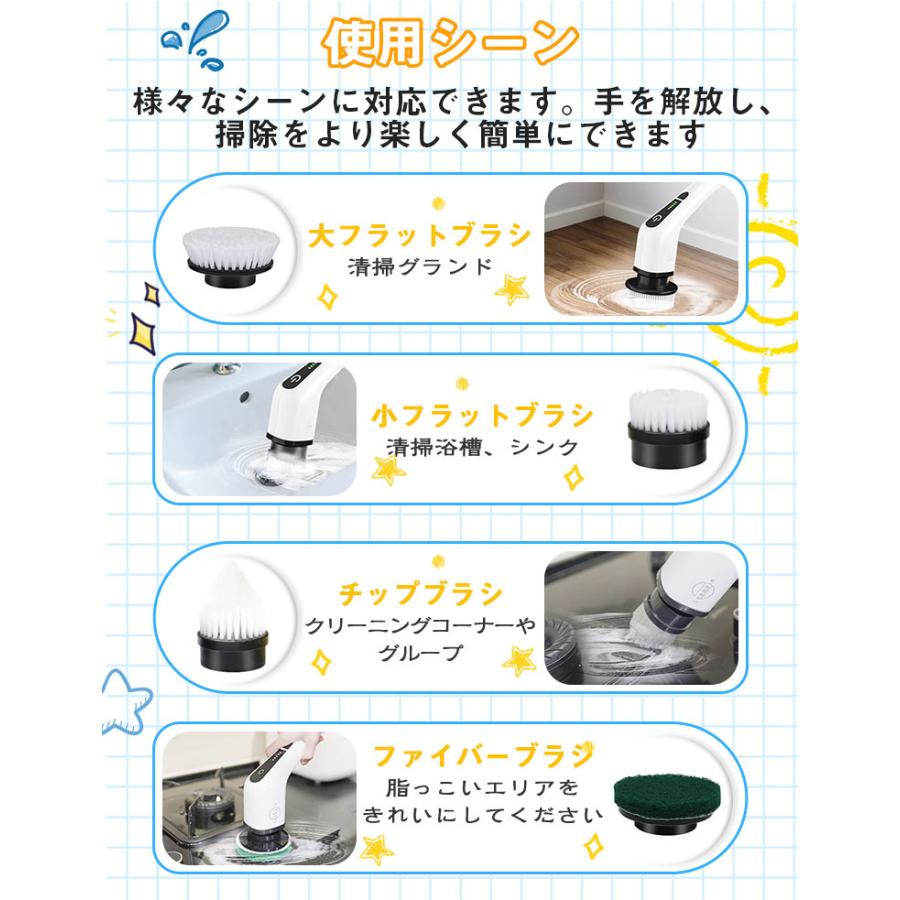 使用シーン

様々なシーンに対応できます。手を解放し、掃除をより楽しく簡単にできます

大フラットブラシ
清掃グランド

小フラットブラシ
清掃浴槽、シンク

チップブラシ
クリーニングコーナーやグループ

ファイバーブラシ
脂っこいエリアをきれいにしてください