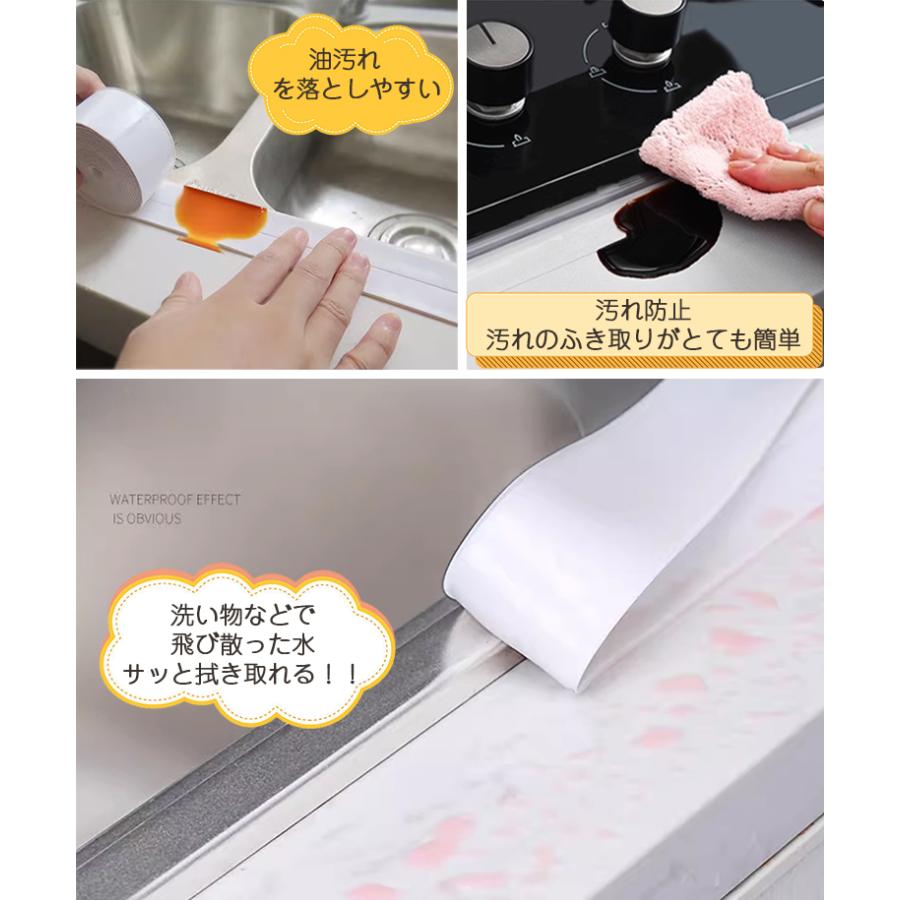 油汚れ
を落としやすい

汚れ防止
汚れのふき取りがとても簡単

WATERPROOF EFFECT
IS OBVIOUS

洗い物などで
飛び散った水
サッと拭き取れる！！