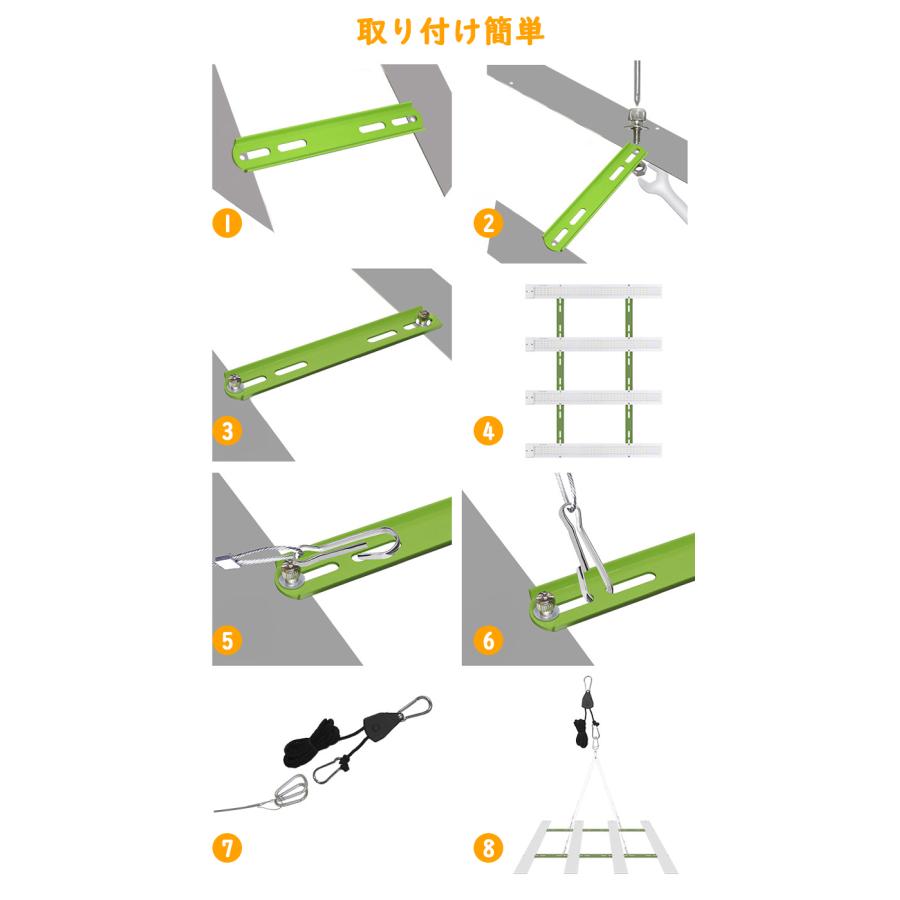 取り付け簡単

1

2

3

4

5

6

7

8