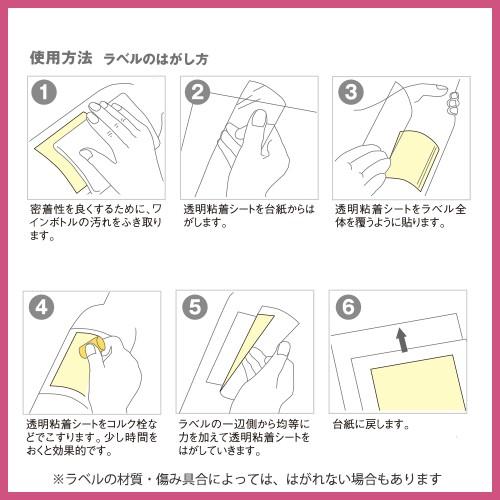 使用方法　ラベルのはがし方

1
密着性を良くするために、ワインボトルの汚れをふき取ります。

2
透明粘着シートを台紙からはがします。

3
透明粘着シートをラベル全体を覆うように貼ります。

4
透明粘着シートをコルク栓などでこすります。少し時間をおくと効果的です。

5
ラベルの一辺側から均等に力を加えて透明粘着シートをはがしていきます。

6
台紙に戻します。

※ラベルの材質・傷み具合によっては、はがれない場合もあります