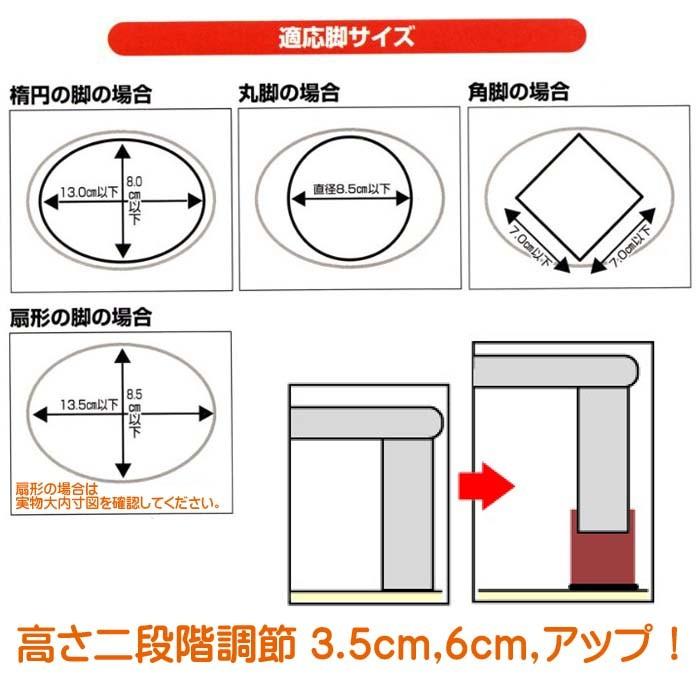 適応脚サイズ

楕円の脚の場合

13.0cm以下

8.0cm以下

丸脚の場合

直径8.5cm以下

角脚の場合

7.0cm以下

7.0cm以下

扇形の脚の場合

13.5cm以下

8.5cm以下

扇形の場合は
実物大内寸図を確認してください。

高さ二段階調節 3.5cm,6cm,アップ！