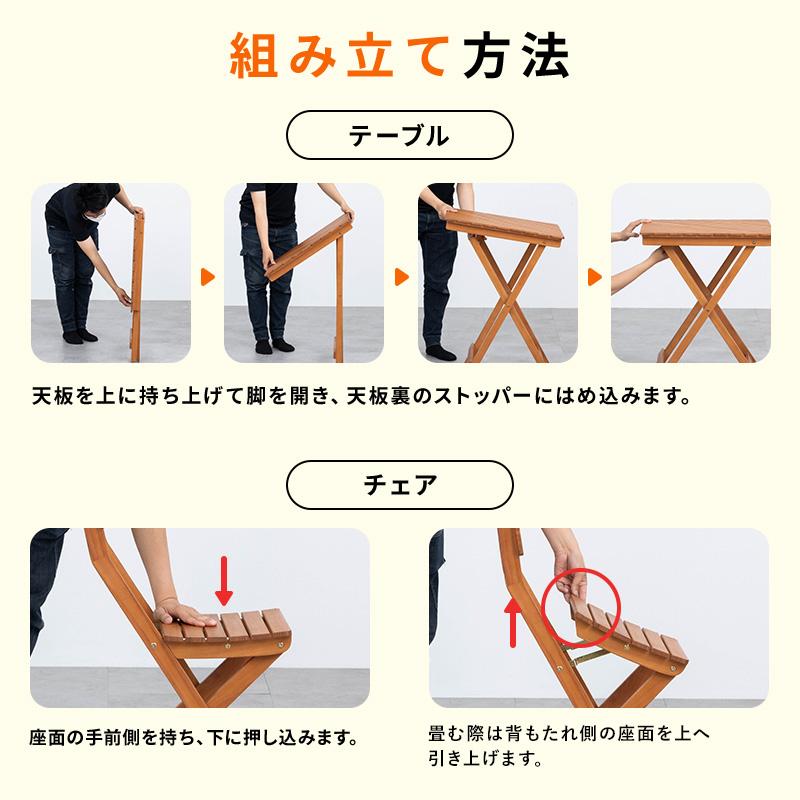 組み立て方法

テーブル

天板を上に持ち上げて脚を開き、天板裏のストッパーにはめ込みます。

チェア

座面の手前側を持ち、下に押し込みます。

畳む際は背もたれ側の座面を上へ引き上げます。