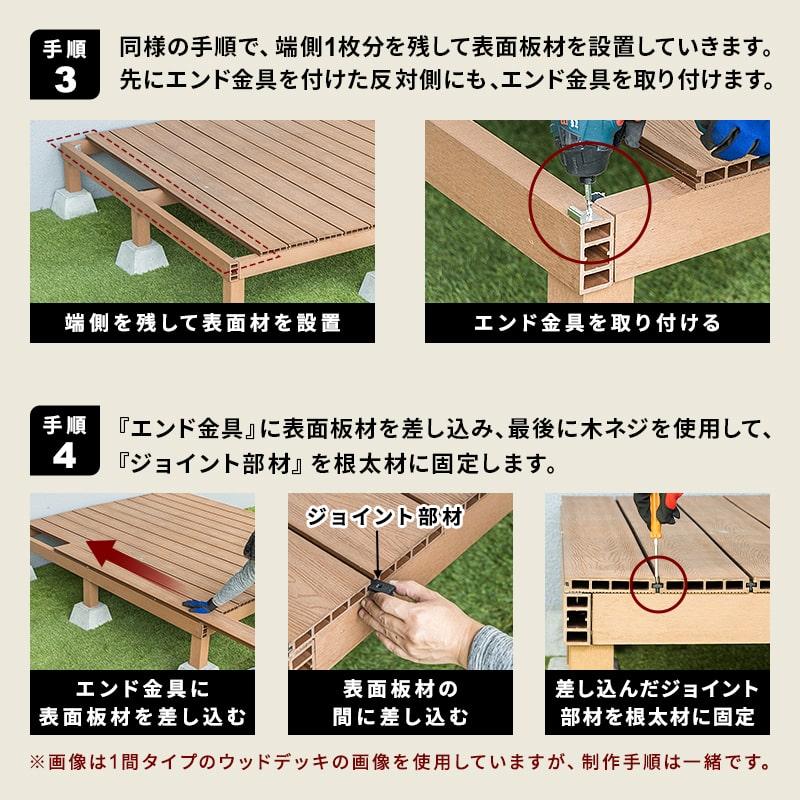 手順
3

同様の手順で、端側1枚分を残して表面板材を設置していきます。先にエンド金具を付けた反対側にも、エンド金具を取り付けます。

端側を残して表面材を設置

エンド金具を取り付ける

手順
4

『エンド金具』に表面板材を差し込み、最後に木ネジを使用して、『ジョイント部材』を根太材に固定します。

ジョイント部材

エンド金具に表面板材を差し込む

表面板材の間に差し込む

差し込んだジョイント部材を根太材に固定

※画像は1間タイプのウッドデッキの画像を使用していますが、制作手順は一緒です。