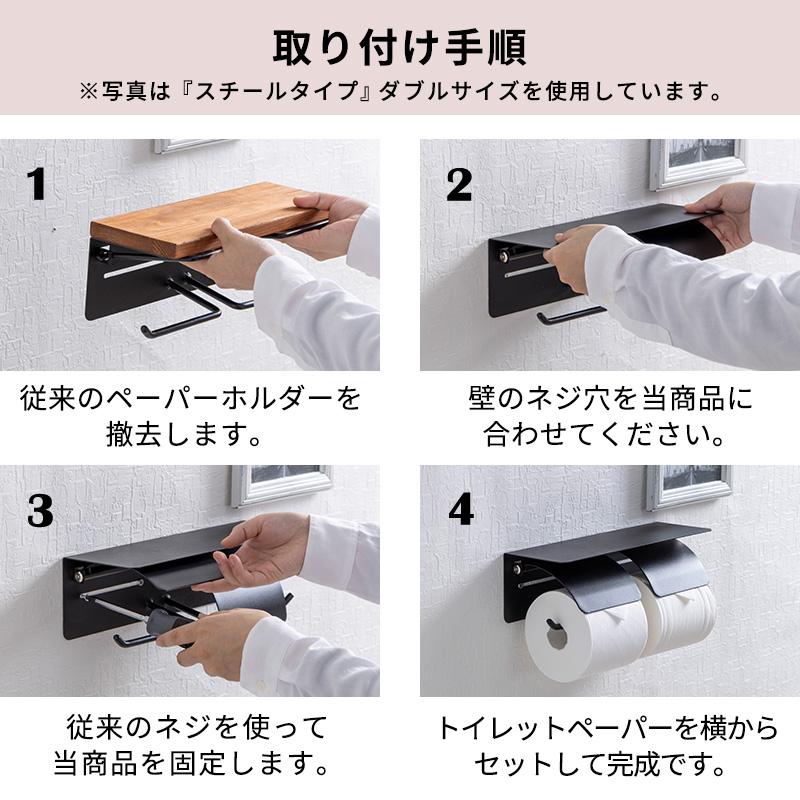 取り付け手順
※写真は『スチールタイプ』ダブルサイズを使用しています。

1
従来のペーパーホルダーを撤去します。

2
壁のネジ穴を当商品に合わせてください。

3
従来のネジを使って当商品を固定します。

4
トイレットペーパーを横からセットして完成です。