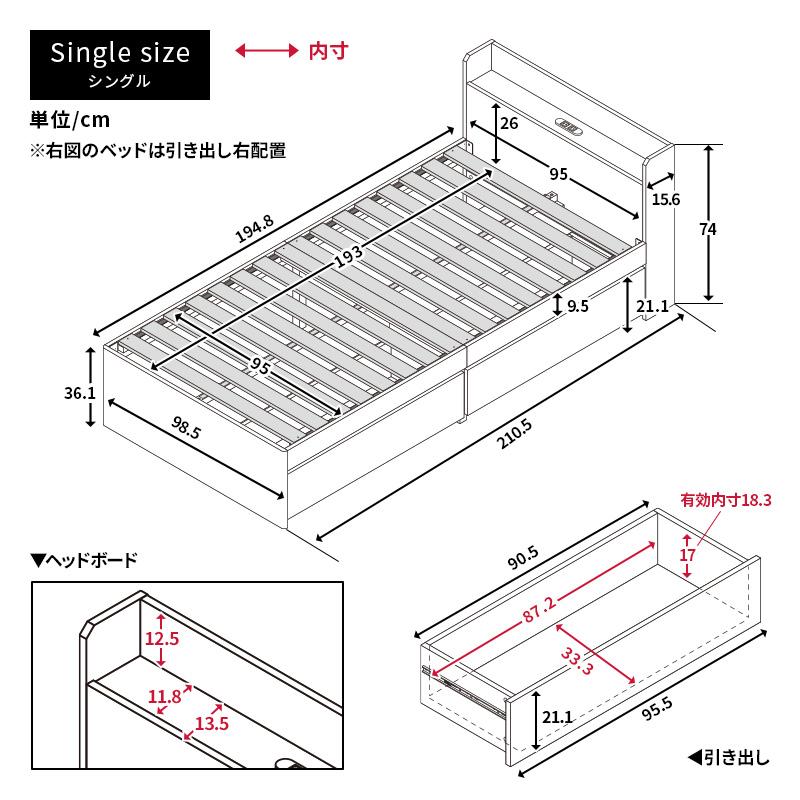 Single size
シングル

内寸

単位/cm
※右図のベッドは引き出し右配置

26
95
15.6
74
194.8
193
9.5
21.1
95
36.1
98.5
210.5

▼ヘッドボード
12.5
11.8
13.5

有効内寸18.3
90.5
17
87.2
33.3
21.1
95.5
◀引き出し