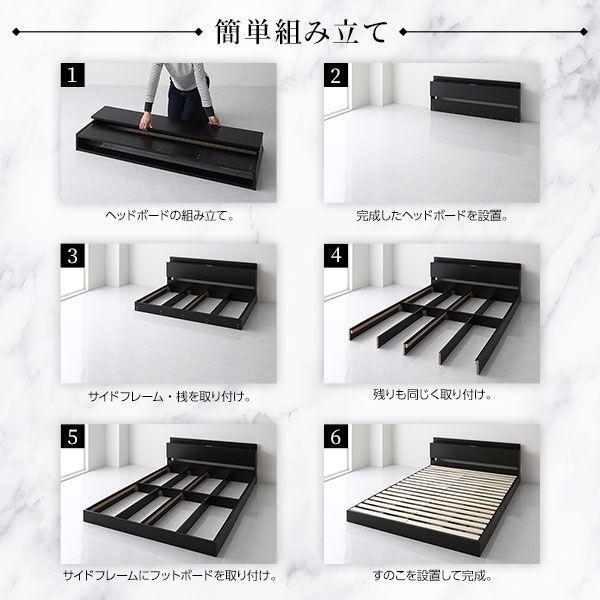 簡単組み立て

1
ヘッドボードの組み立て。

2
完成したヘッドボードを設置。

3
サイドフレーム・桟を取り付け。

4
残りも同じく取り付け。

5
サイドフレームにフットボードを取り付け。

6
すのこを設置して完成。