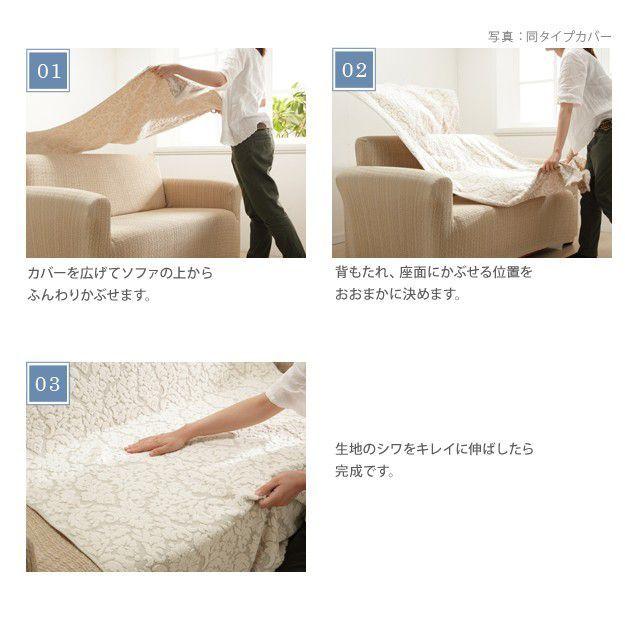 写真：同タイプカバー

01

カバーを広げてソファの上からふんわりかぶせます。

02

背もたれ、座面にかぶせる位置をおおまかに決めます。

03

生地のシワをキレイに伸ばしたら完成です。