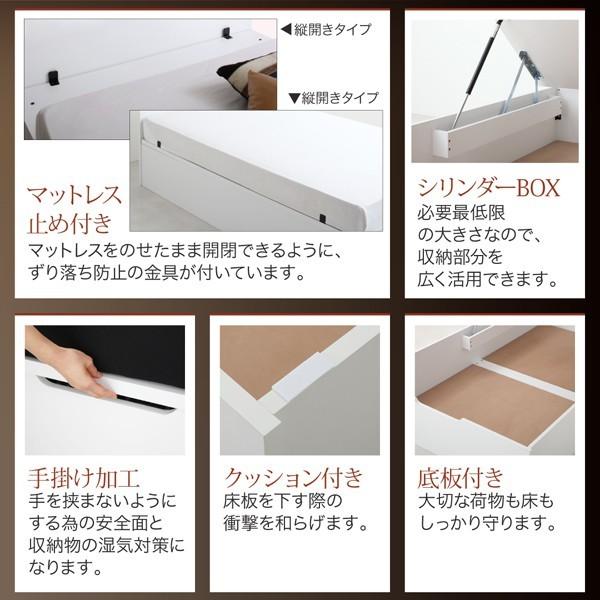 ◀縦開きタイプ

▼縦開きタイプ

マットレス止め付き

マットレスをのせたまま開閉できるように、ずり落ち防止の金具が付いています。

シリンダーBOX

必要最低限の大きさなので、収納部分を広く活用できます。

手掛け加工

手を挟まないようにする為の安全面と収納物の湿気対策になります。

クッション付き

床板を下す際の衝撃を和らげます。

底板付き

大切な荷物も床もしっかり守ります。