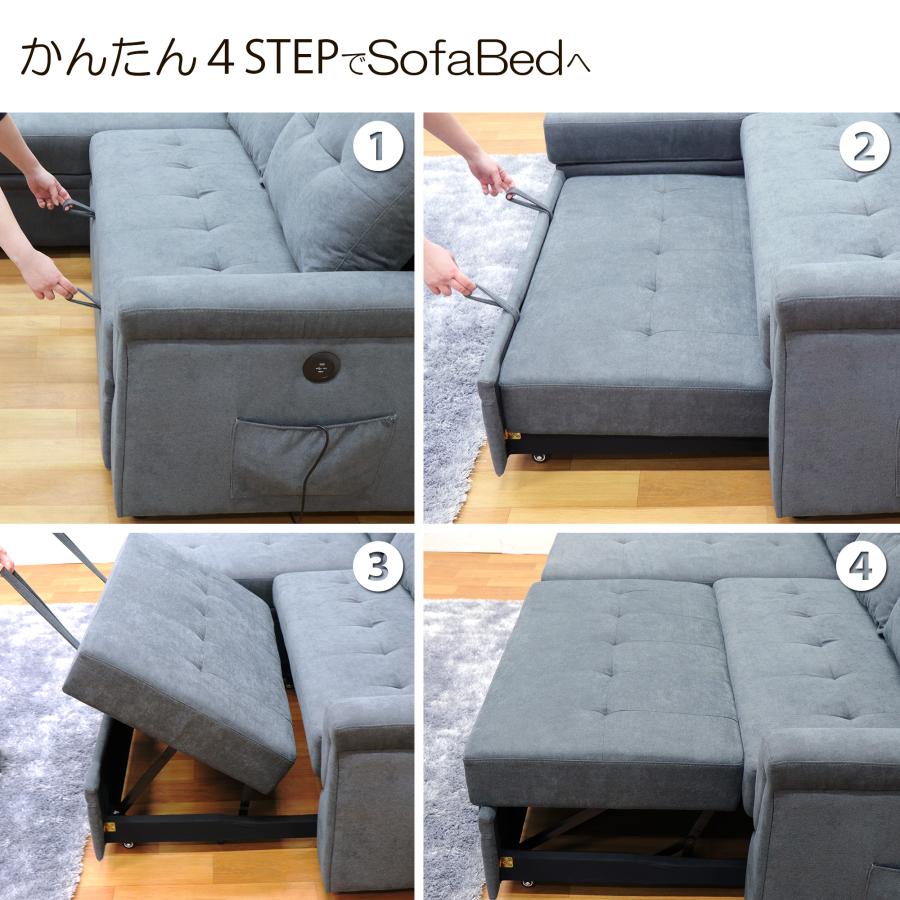 かんたん 4 STEPでSofaBedへ

1

2

3

4