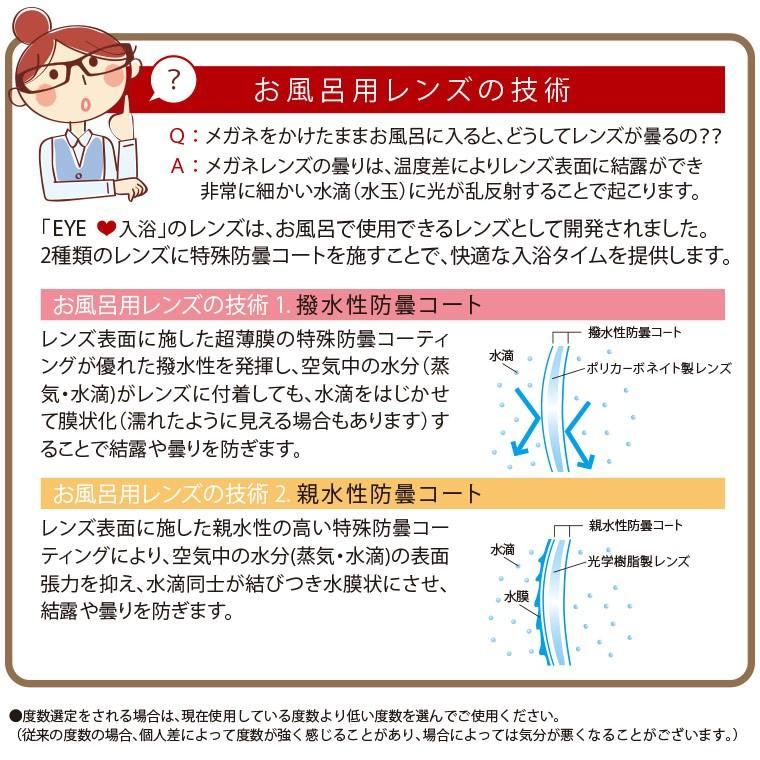 ?

お風呂用レンズの技術

Q：メガネをかけたままお風呂に入ると、どうしてレンズが曇るの??
A：メガネレンズの曇りは、温度差によりレンズ表面に結露ができ非常に細かい水滴（水玉）に光が乱反射することで起こります。

「EYE ❤入浴」のレンズは、お風呂で使用できるレンズとして開発されました。2種類のレンズに特殊防曇コートを施すことで、快適な入浴タイムを提供します。

お風呂用レンズの技術 1. 撥水性防曇コート

レンズ表面に施した超薄膜の特殊防曇コーティングが優れた撥水性を発揮し、空気中の水分（蒸気・水滴）がレンズに付着しても、水滴をはじかせて膜状化（濡れたように見える場合もあります）することで結露や曇りを防ぎます。

撥水性防曇コート
水滴
ポリカーボネイト製レンズ

お風呂用レンズの技術 2. 親水性防曇コート

レンズ表面に施した親水性の高い特殊防曇コーティングにより、空気中の水分(蒸気・水滴)の表面張力を抑え、水滴同士が結びつき水膜状にさせ、結露や曇りを防ぎます。

親水性防曇コート
水滴
光学樹脂製レンズ
水膜

●度数選定をされる場合は、現在使用している度数より低い度数を選んでご使用ください。
（従来の度数の場合、個人差によって度数が強く感じることがあり、場合によっては気分が悪くなることがございます。）