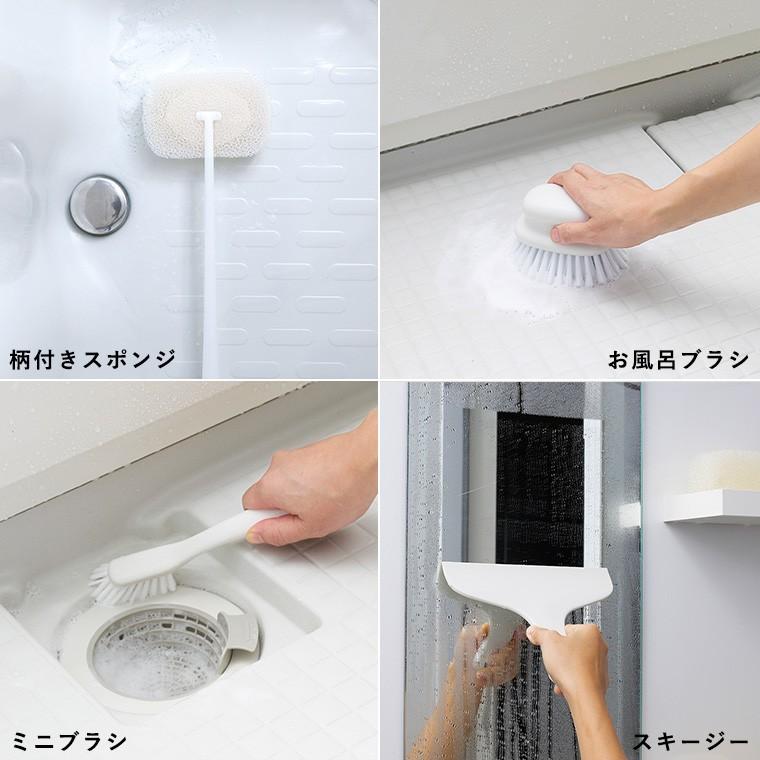 柄付きスポンジ

お風呂ブラシ

ミニブラシ

スキージー