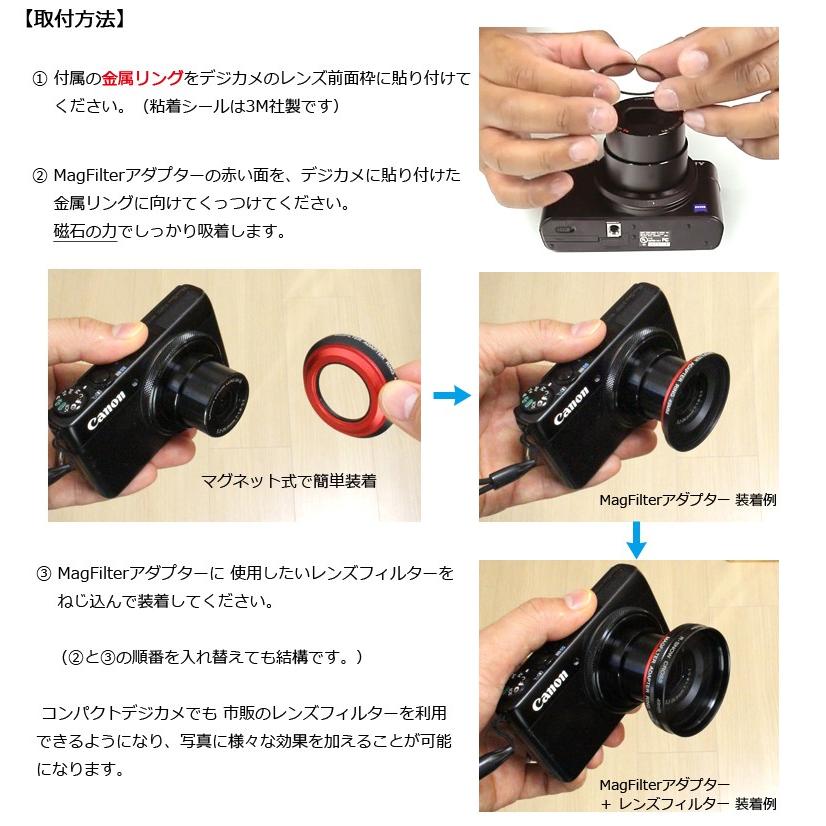 【取付方法】

① 付属の金属リングをデジカメのレンズ前面枠に貼り付けてください。（粘着シールは3M社製です）

② MagFilterアダプターの赤い面を、デジカメに貼り付けた金属リングに向けてくっつけてください。
磁石の力でしっかり吸着します。

Canon

マグネット式で簡単装着

Canon

MagFilterアダプター 装着例

③ MagFilterアダプターに 使用したいレンズフィルターをねじ込んで装着してください。

（②と③の順番を入れ替えても結構です。）

コンパクトデジカメでも 市販のレンズフィルターを利用できるようになり、写真に様々な効果を加えることが可能になります。

Canon

MagFilterアダプター
＋ レンズフィルター 装着例