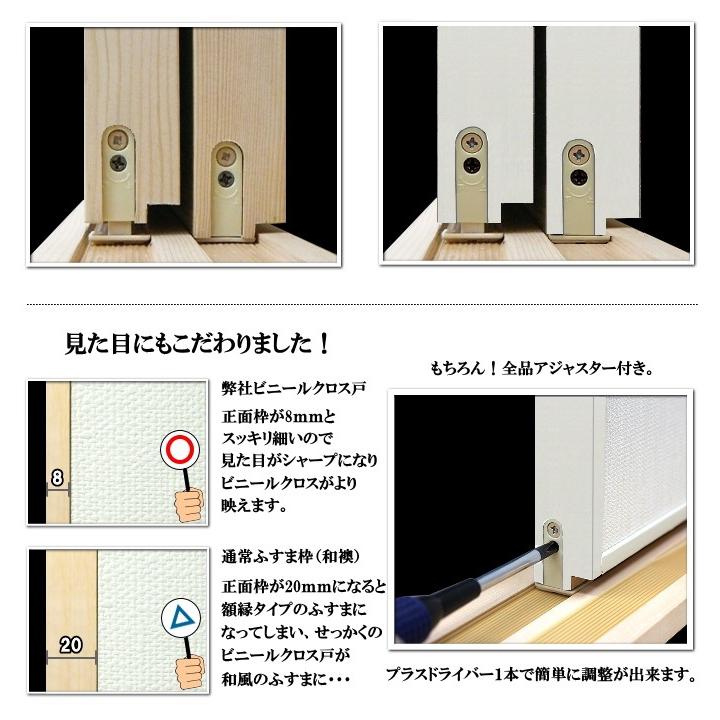 見た目にもこだわりました！

8

弊社ビニールクロス戸

正面枠が8mmとスッキリ細いので見た目がシャープになりビニールクロスがより映えます。

20

通常ふすま枠（和襖）

正面枠が20mmになると額縁タイプのふすまになってしまい、せっかくのビニールクロス戸が和風のふすまに・・・

もちろん！全品アジャスター付き。

プラスドライバー1本で簡単に調整が出来ます。