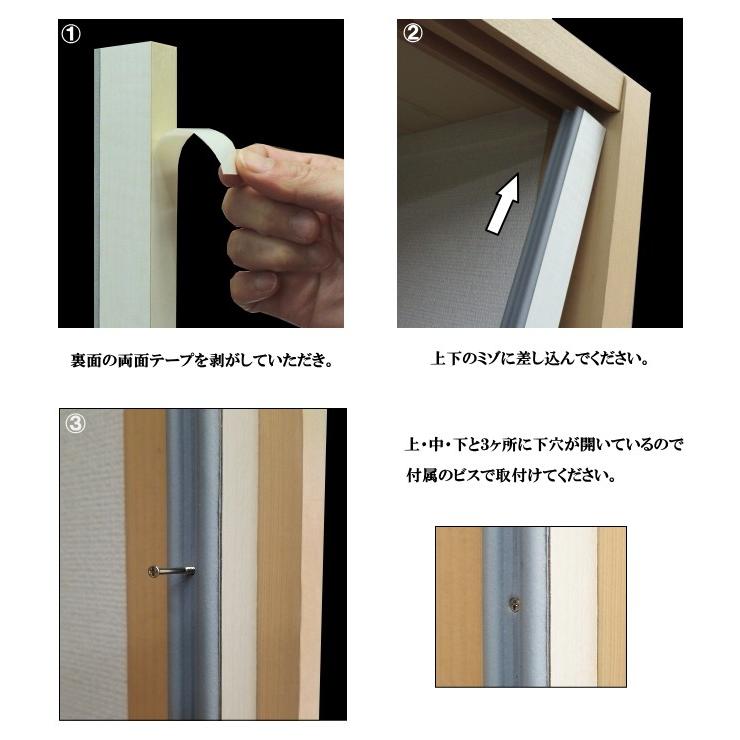 ①

裏面の両面テープを剥がしていただき。

②

上下のミゾに差し込んでください。

③

上・中・下と3ヶ所に下穴が開いているので付属のビスで取付けてください。