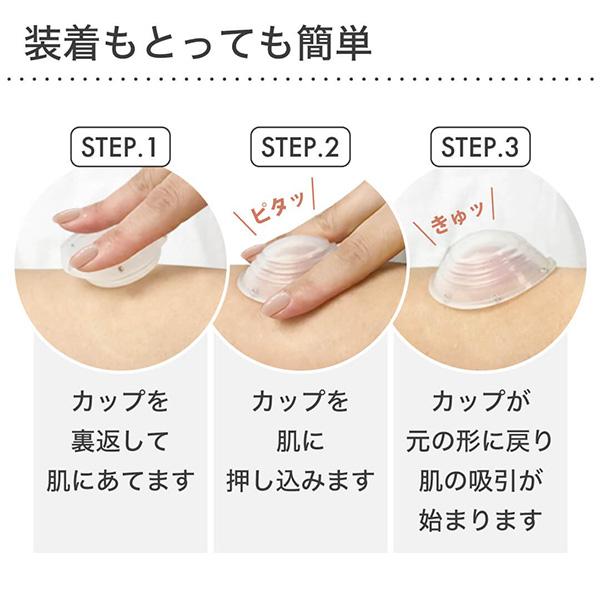 装着もとっても簡単

STEP.1

カップを
裏返して
肌にあてます

STEP.2

ピタッ

カップを
肌に
押し込みます

STEP.3

きゅッ

カップが
元の形に戻り
肌の吸引が
始まります