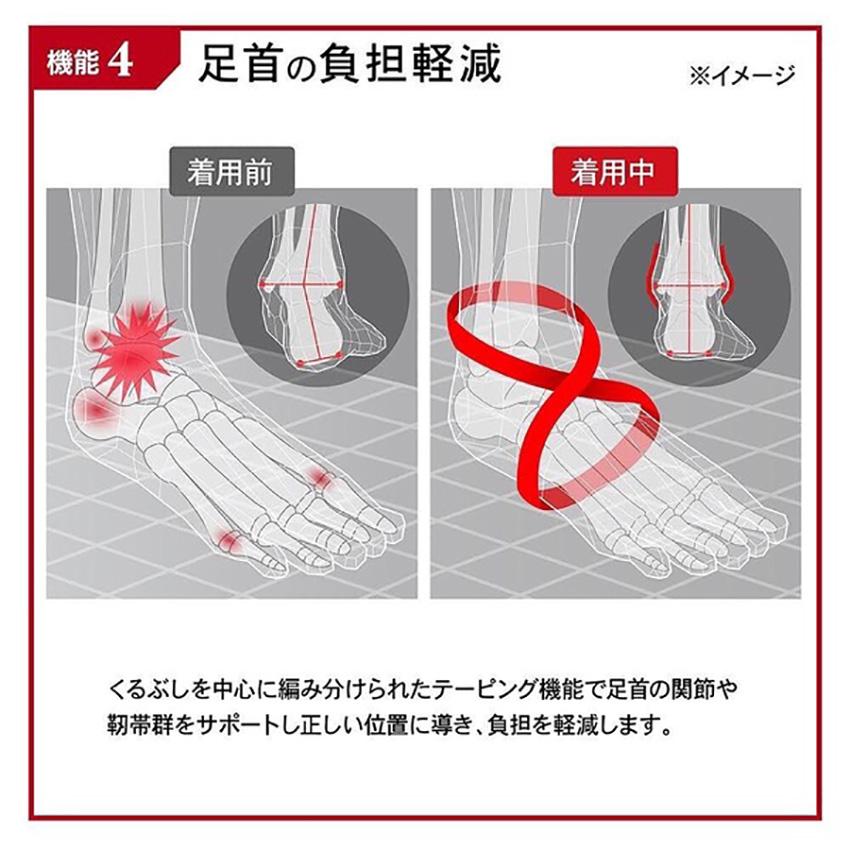 機能 4 足首の負担軽減

※イメージ

着用前

着用中

くるぶしを中心に編み分けられたテーピング機能で足首の関節や靭帯群をサポートし正しい位置に導き、負担を軽減します。