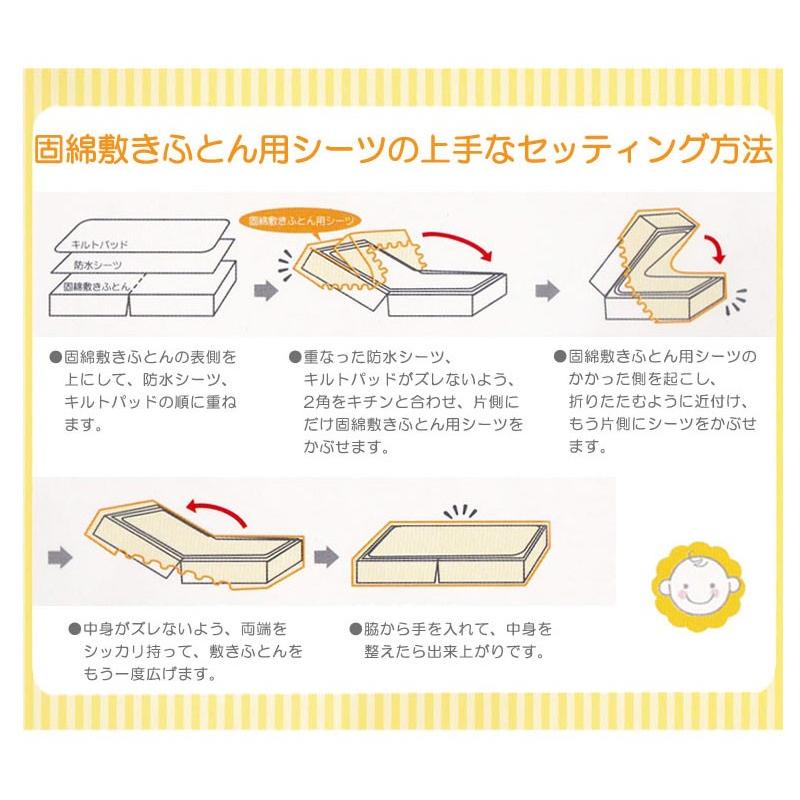 固綿敷きふとん用シーツの上手なセッティング方法

キルトパッド
防水シーツ
固綿敷きふとん

固綿敷きふとん用シーツ

●固綿敷きふとんの表側を上にして、防水シーツ、キルトパッドの順に重ねます。

●重なった防水シーツ、キルトパッドがズレないよう、2角をキチンと合わせ、片側にだけ固綿敷きふとん用シーツをかぶせます。

●固綿敷きふとん用シーツのかかった側を起こし、折りたたむように近付け、もう片側にシーツをかぶせます。

●中身がズレないよう、両端をシッカリ持って、敷きふとんをもう一度広げます。

●脇から手を入れて、中身を整えたら出来上がりです。