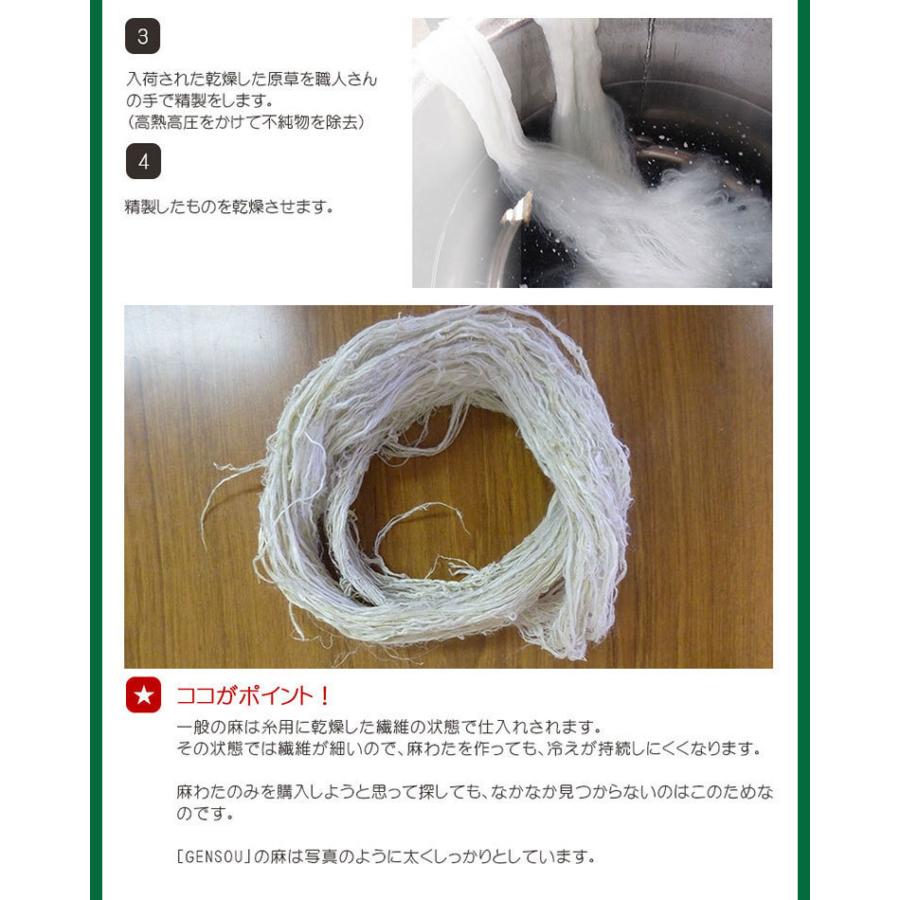 3

入荷された乾燥した原草を職人さんの手で精製をします。
（高熱高圧をかけて不純物を除去）

4

精製したものを乾燥させます。

★ ココがポイント！

一般の麻は糸用に乾燥した繊維の状態で仕入れされます。
その状態では繊維が細いので、麻わたを作っても、冷えが持続しにくくなります。

麻わたのみを購入しようと思って探しても、なかなか見つからないのはこのためなのです。

「GENSOU」の麻は写真のように太くしっかりとしています。