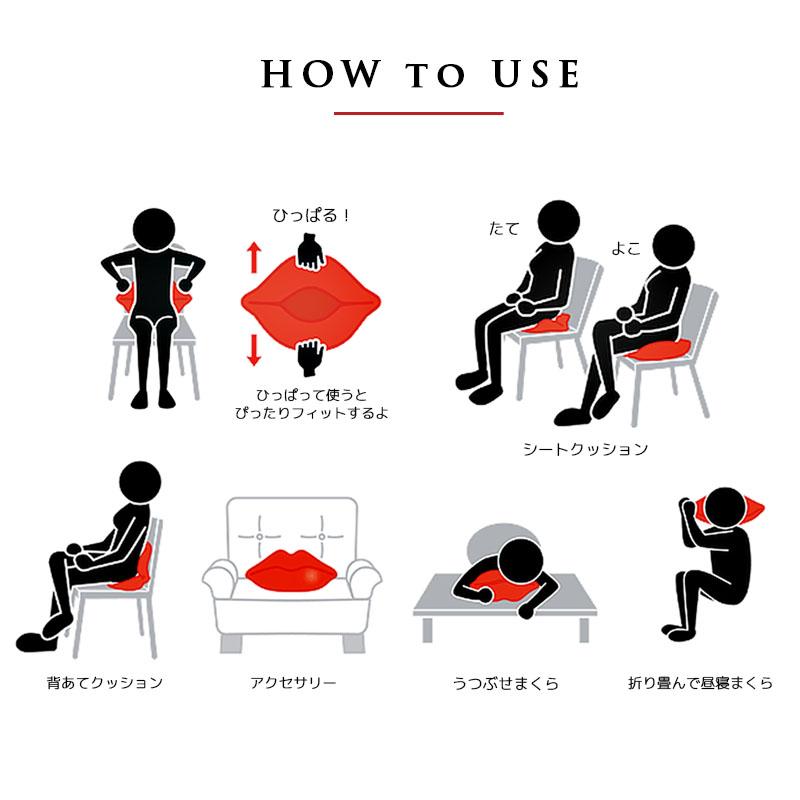 HOW TO USE

ひっぱる！

ひっぱって使うと
ぴったりフィットするよ

たて

よこ

シートクッション

背あてクッション

アクセサリー

うつぶせまくら

折り畳んで昼寝まくら