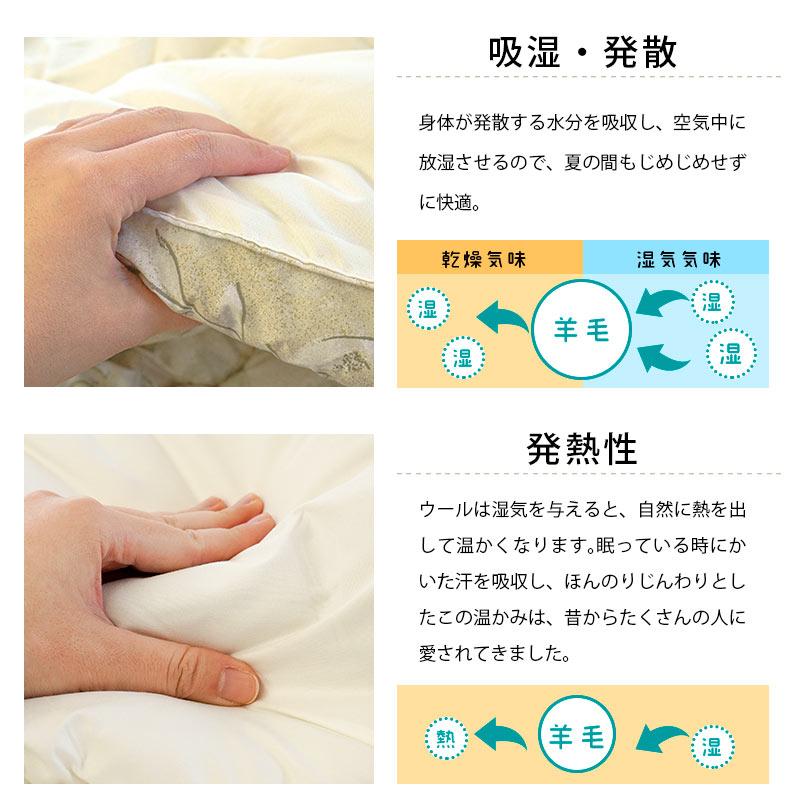 吸湿・発散

身体が発散する水分を吸収し、空気中に放湿させるので、夏の間もじめじめせずに快適。

乾燥気味

湿気気味

湿

湿

羊毛

湿

湿

発熱性

ウールは湿気を与えると、自然に熱を出して温かくなります。眠っている時にかいた汗を吸収し、ほんのりじんわりとしたこの温かみは、昔からたくさんの人に愛されてきました。

熱

羊毛

湿