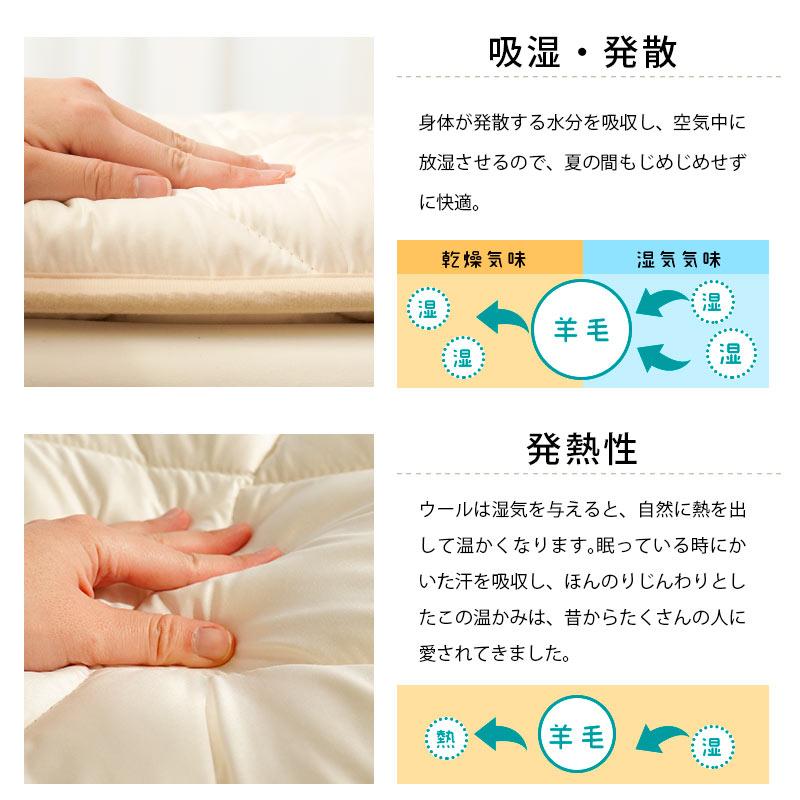 吸湿・発散

身体が発散する水分を吸収し、空気中に放湿させるので、夏の間もじめじめせずに快適。

乾燥気味
湿気気味
湿
湿
羊毛
湿
湿

発熱性

ウールは湿気を与えると、自然に熱を出して温かくなります。眠っている時にかいた汗を吸収し、ほんのりじんわりとしたこの温かみは、昔からたくさんの人に愛されてきました。

熱
羊毛
湿