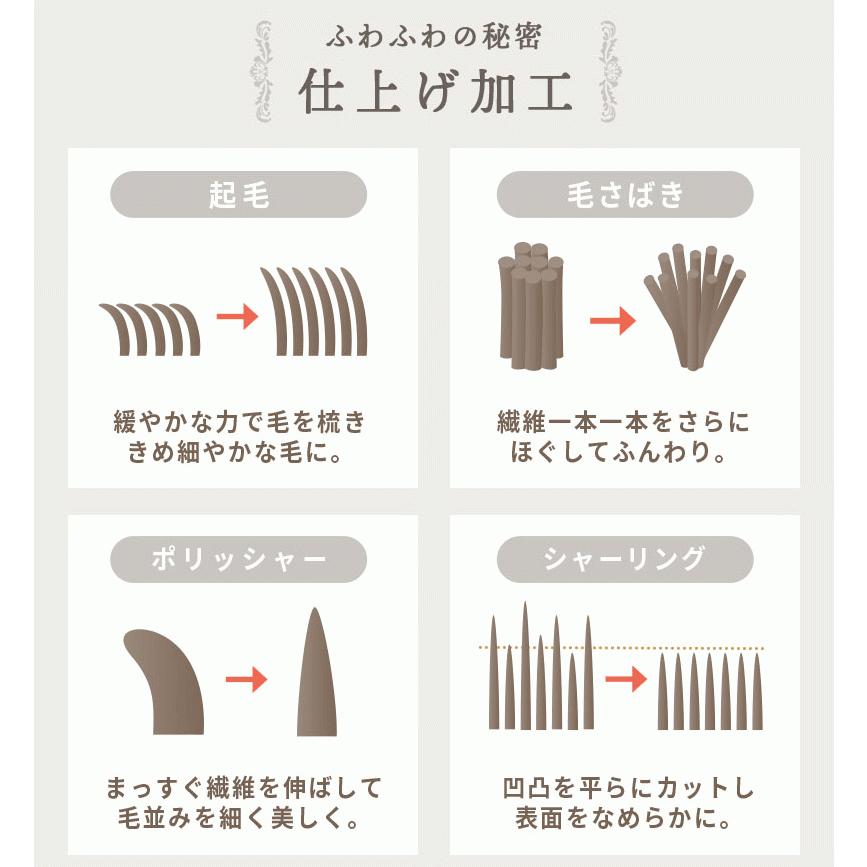 ふわふわの秘密
仕上げ加工

起毛

緩やかな力で毛を梳き
きめ細やかな毛に。

毛さばき

繊維一本一本をさらに
ほぐしてふんわり。

ポリッシャー

まっすぐ繊維を伸ばして
毛並みを細く美しく。

シャーリング

凹凸を平らにカットし
表面をなめらかに。