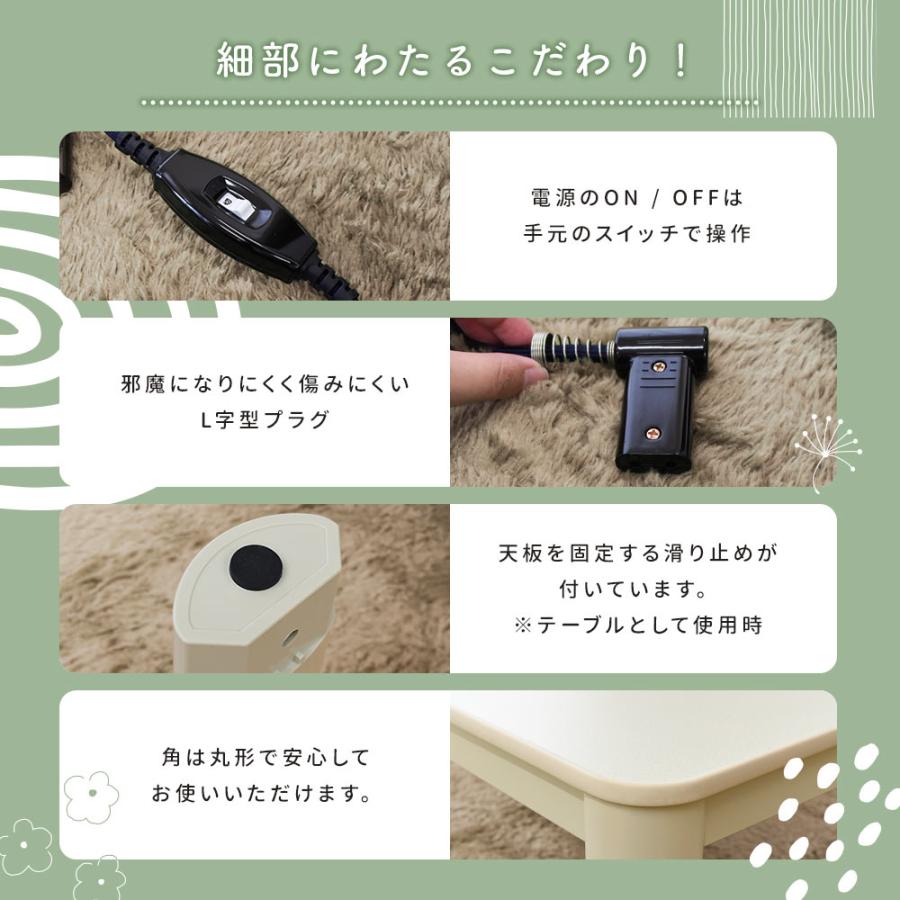 細部にわたるこだわり！

電源のON / OFFは
手元のスイッチで操作

邪魔になりにくく傷みにくい
L字型プラグ

天板を固定する滑り止めが
付いています。
※テーブルとして使用時

角は丸形で安心して
お使いいただけます。