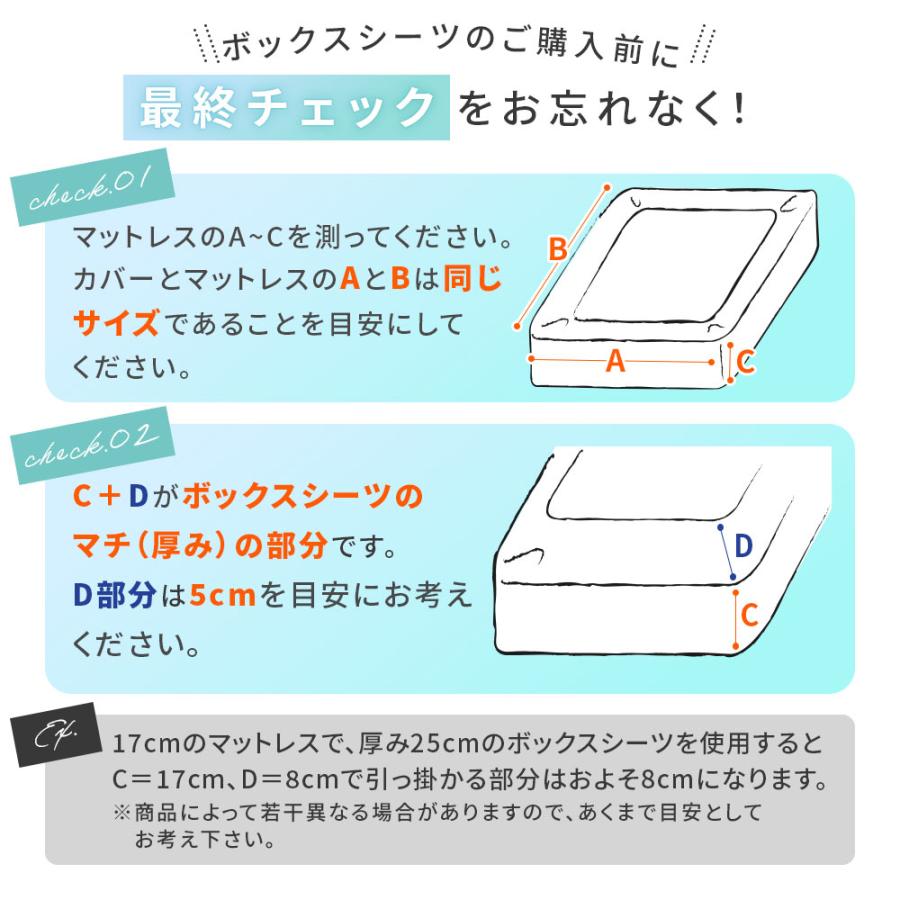 ボックスシーツのご購入前に

最終チェックをお忘れなく!

check.01

マットレスのA~Cを測ってください。カバーとマットレスのAとBは同じサイズであることを目安にしてください。

B

A

C

check.02

C＋Dがボックスシーツのマチ（厚み）の部分です。D部分は5cmを目安にお考えください。

D

C

Ex.

17cmのマットレスで、厚み25cmのボックスシーツを使用するとC＝17cm、D＝8cmで引っ掛かる部分はおよそ8cmになります。
※商品によって若干異なる場合がありますので、あくまで目安としてお考え下さい。