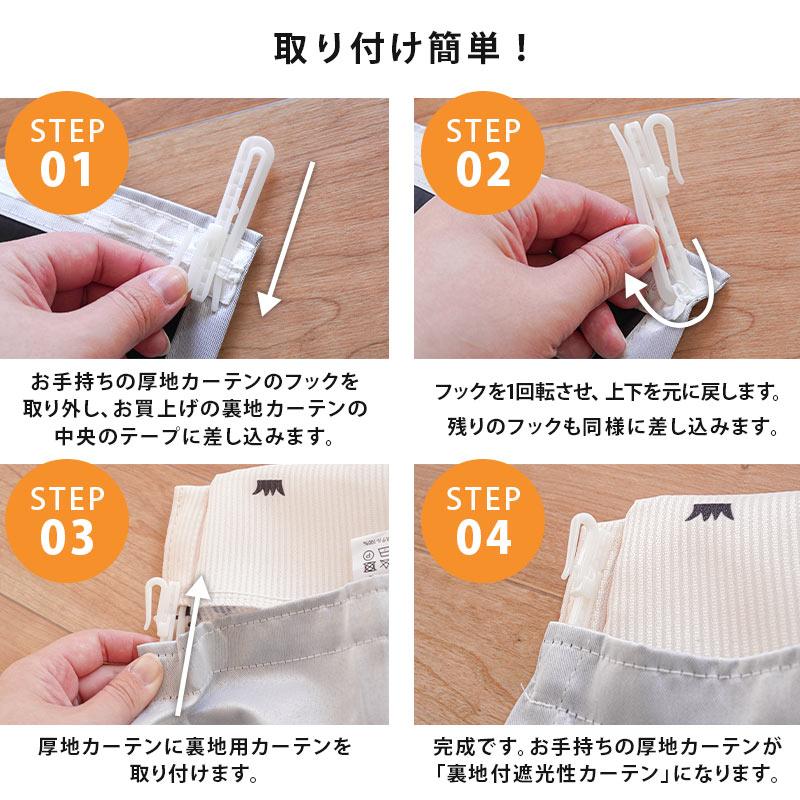 取り付け簡単！

STEP 01

お手持ちの厚地カーテンのフックを取り外し、お買上げの裏地カーテンの中央のテープに差し込みます。

STEP 02

フックを1回転させ、上下を元に戻します。残りのフックも同様に差し込みます。

STEP 03

厚地カーテンに裏地用カーテンを取り付けます。

STEP 04

完成です。お手持ちの厚地カーテンが「裏地付遮光性カーテン」になります。