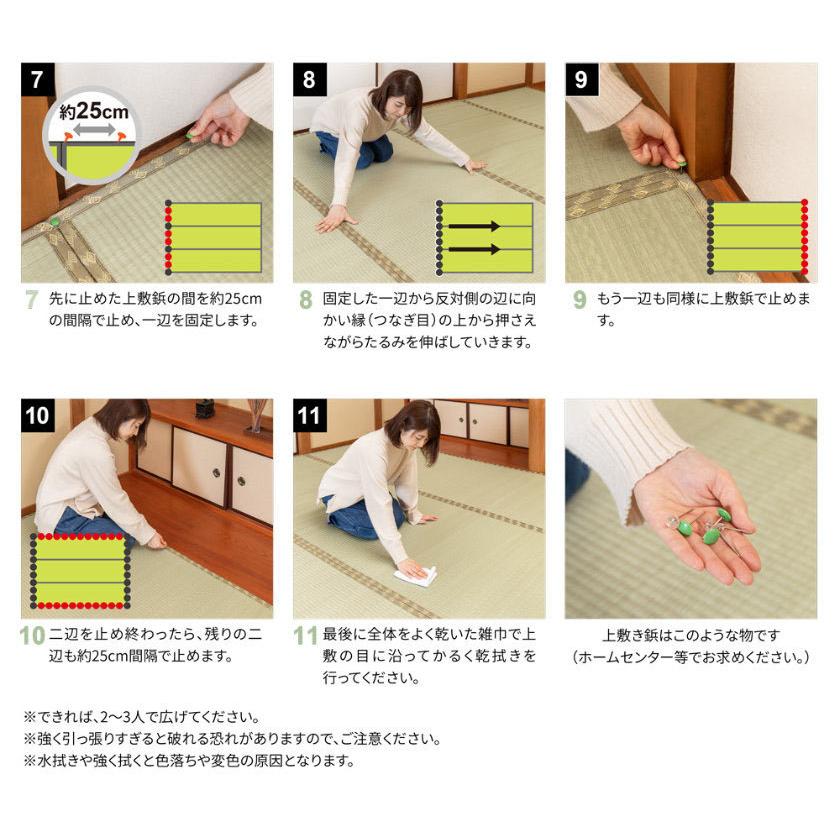 7

約25cm

7 先に止めた上敷鋲の間を約25cmの間隔で止め、一辺を固定します。

8

8 固定した一辺から反対側の辺に向かい縁(つなぎ目)の上から押さえながらたるみを伸ばしていきます。

9

9 もう一辺も同様に上敷鋲で止めます。

10

10 二辺を止め終わったら、残りの二辺も約25cm間隔で止めます。

11

11 最後に全体をよく乾いた雑巾で上敷の目に沿ってかるく乾拭きを行ってください。

上敷き鋲はこのような物です
(ホームセンター等でお求めください。)

※できれば、2〜3人で広げてください。
※強く引っ張りすぎると破れる恐れがありますので、ご注意ください。
※水拭きや強く拭くと色落ちや変色の原因となります。