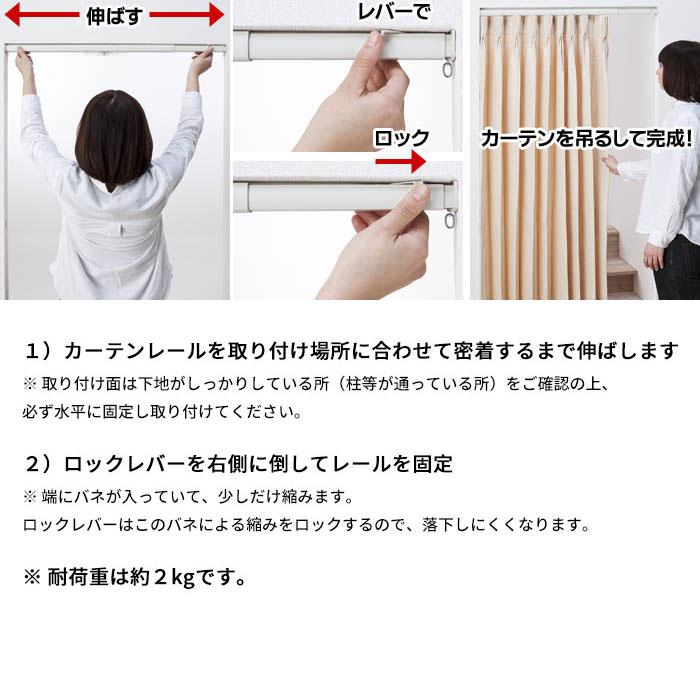 伸ばす

レバーで

ロック

カーテンを吊るして完成!

1）カーテンレールを取り付け場所に合わせて密着するまで伸ばします
※ 取り付け面は下地がしっかりしている所（柱等が通っている所）をご確認の上、必ず水平に固定し取り付けてください。

2）ロックレバーを右側に倒してレールを固定
※ 端にバネが入っていて、少しだけ縮みます。
ロックレバーはこのバネによる縮みをロックするので、落下しにくくなります。

※ 耐荷重は約２kgです。