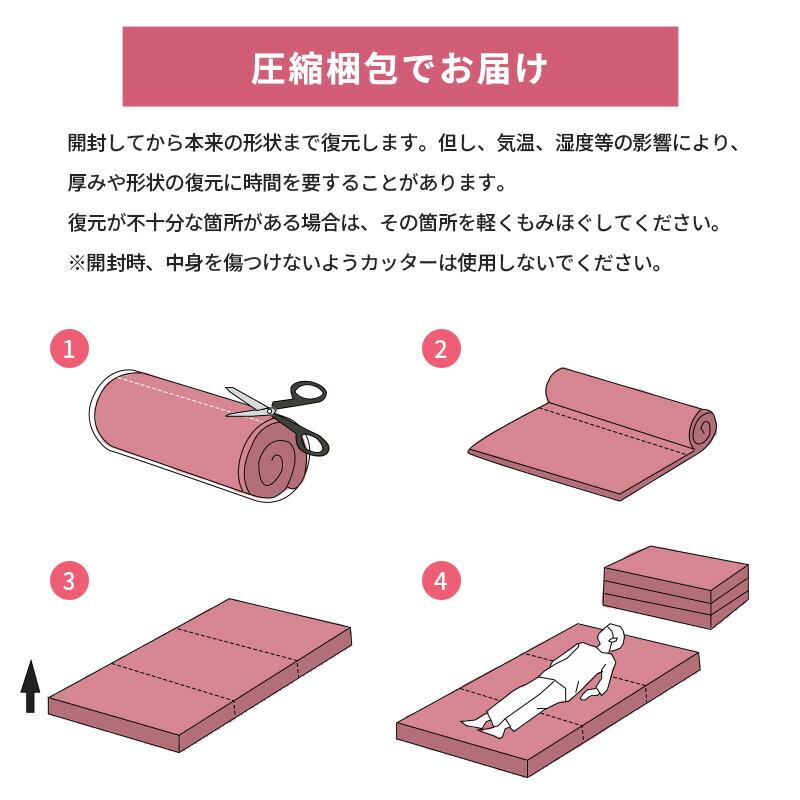 圧縮梱包でお届け

開封してから本来の形状まで復元します。但し、気温、湿度等の影響により、厚みや形状の復元に時間を要することがあります。

復元が不十分な箇所がある場合は、その箇所を軽くもみほぐしてください。

※開封時、中身を傷つけないようカッターは使用しないでください。

1

2

3

4