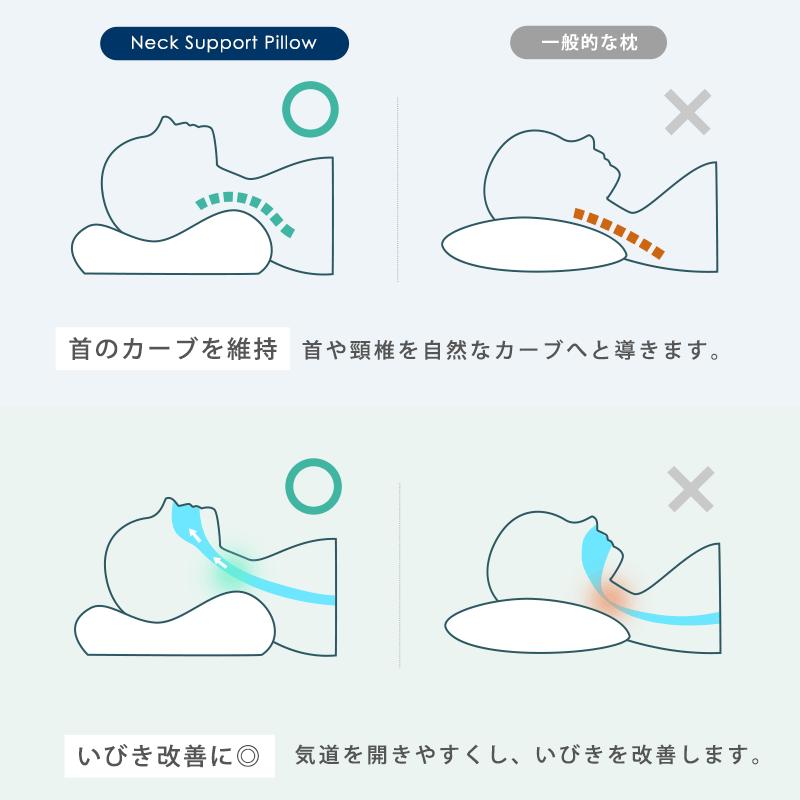 Neck Support Pillow

一般的な枕

首のカーブを維持

首や頸椎を自然なカーブへと導きます。

いびき改善に◎

気道を開きやすくし、いびきを改善します。