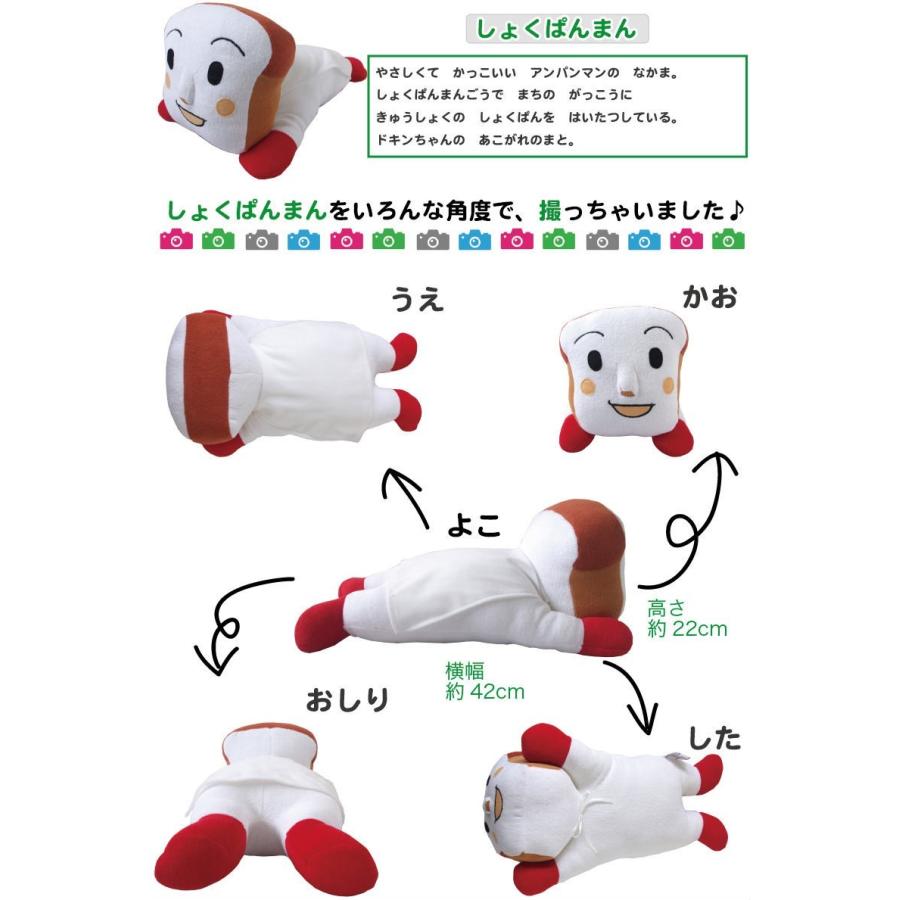 しょくぱんまん

やさしくて　かっこいい　アンパンマンの　なかま。
しょくぱんまんごうで　まちの　がっこうに
きゅうしょくの　しょくぱんを　はいたつしている。
ドキンちゃんの　あこがれのまと。

しょくぱんまんをいろんな角度で、撮っちゃいました♪

うえ

かお

よこ

高さ
約 22cm

横幅
約 42cm

おしり

した