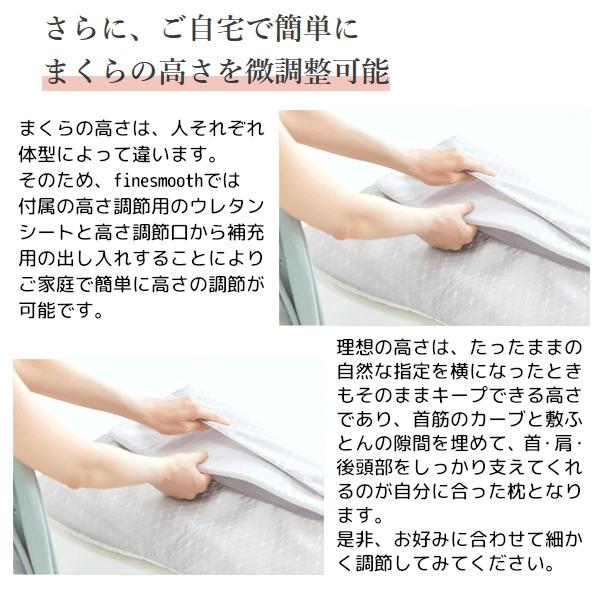 さらに、ご自宅で簡単に
まくらの高さを微調整可能

まくらの高さは、人それぞれ体型によって違います。
そのため、finesmoothでは付属の高さ調節用のウレタンシートと高さ調節口から補充用の出し入れすることによりご家庭で簡単に高さの調節が可能です。

理想の高さは、たったままの自然な指定を横になったときもそのままキープできる高さであり、首筋のカーブと敷ふとんの隙間を埋めて、首·肩·後頭部をしっかり支えてくれるのが自分に合った枕となります。
是非、お好みに合わせて細かく調節してみてください。